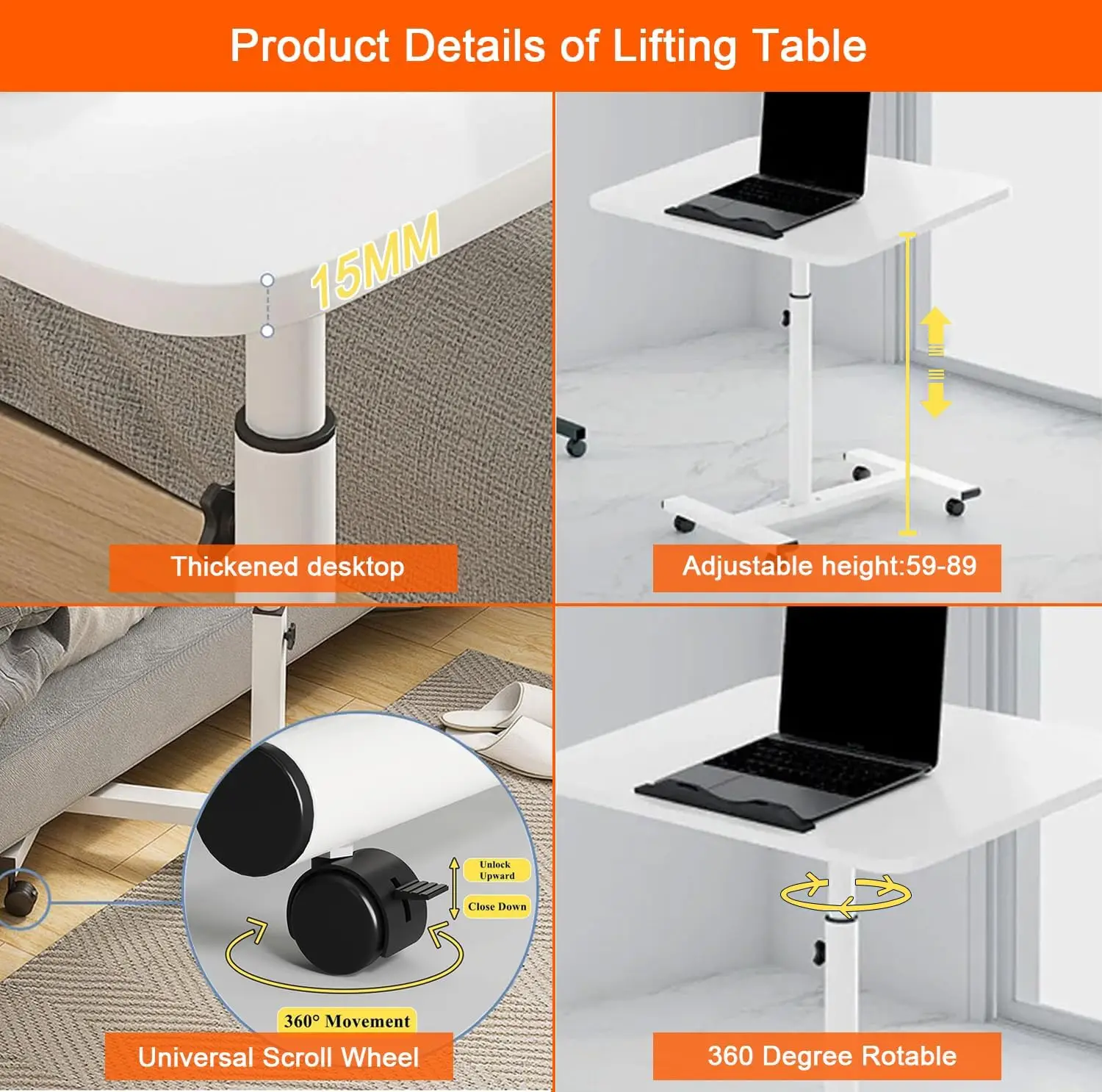 Product Details of Lifting Table

15MM

Thickened desktop

Adjustable height:59-89

Unlock Upward

Close Down

360° Movement

Universal Scroll Wheel

360 Degree Rotable