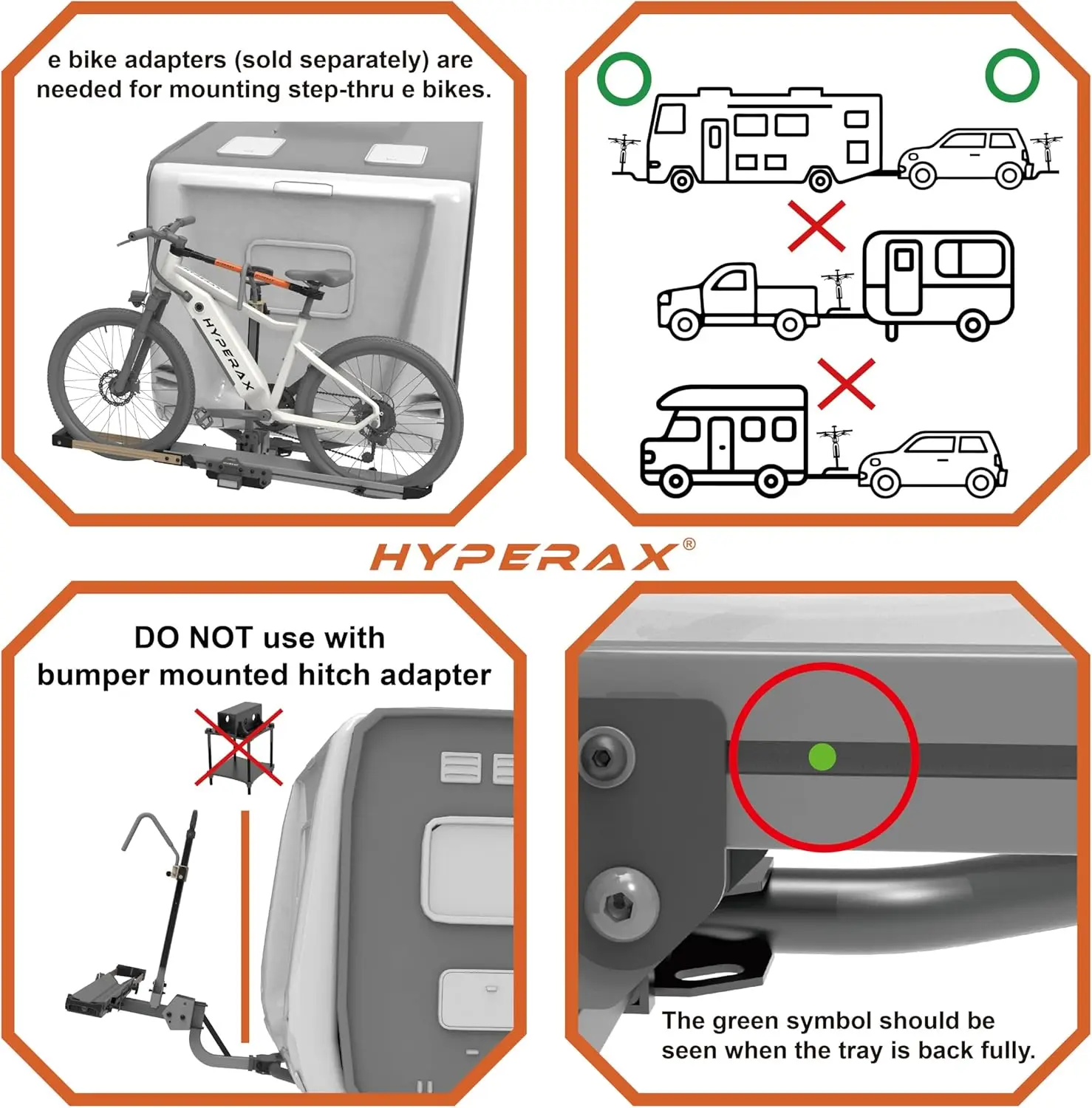 e bike adapters (sold separately) are needed for mounting step-thru e bikes.

HYPERAX

HYPERAX®

DO NOT use with bumper mounted hitch adapter

The green symbol should be seen when the tray is back fully.