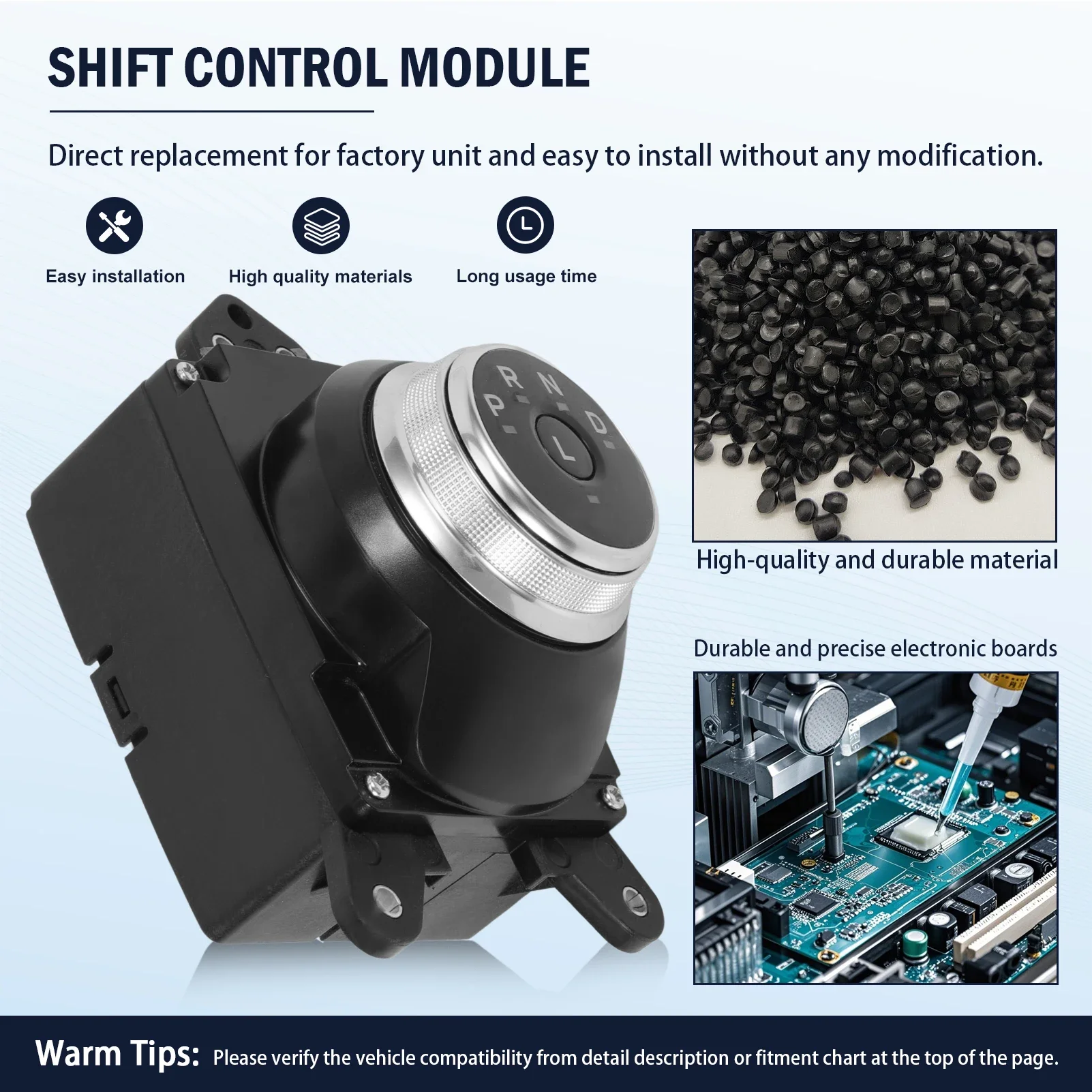 SHIFT CONTROL MODULE

Direct replacement for factory unit and easy to install without any modification.

Easy installation

High quality materials

Long usage time

P R N D L

High-quality and durable material

Durable and precise electronic boards

Warm Tips: Please verify the vehicle compatibility from detail description or fitment chart at the top of the page.