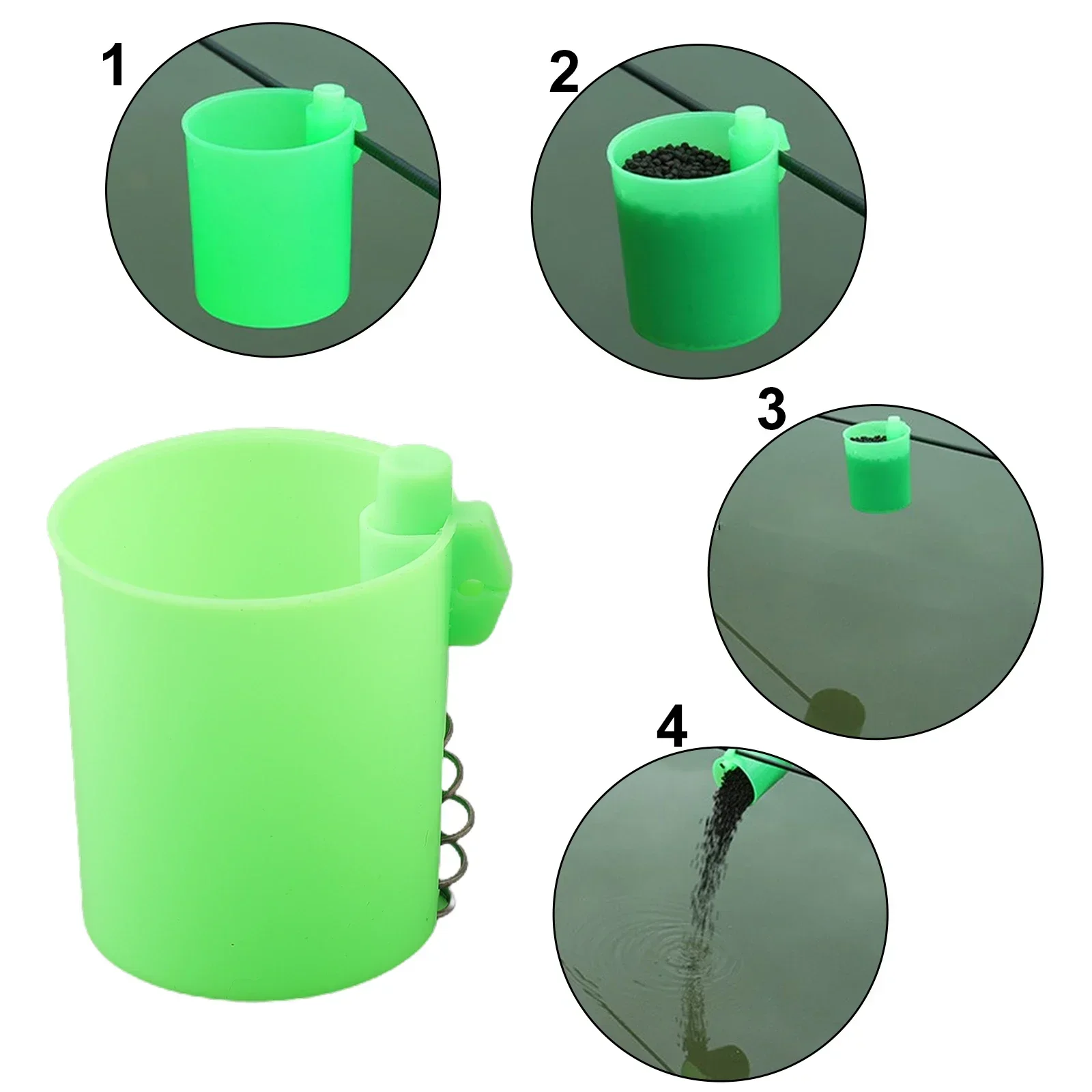 1

2

3

4