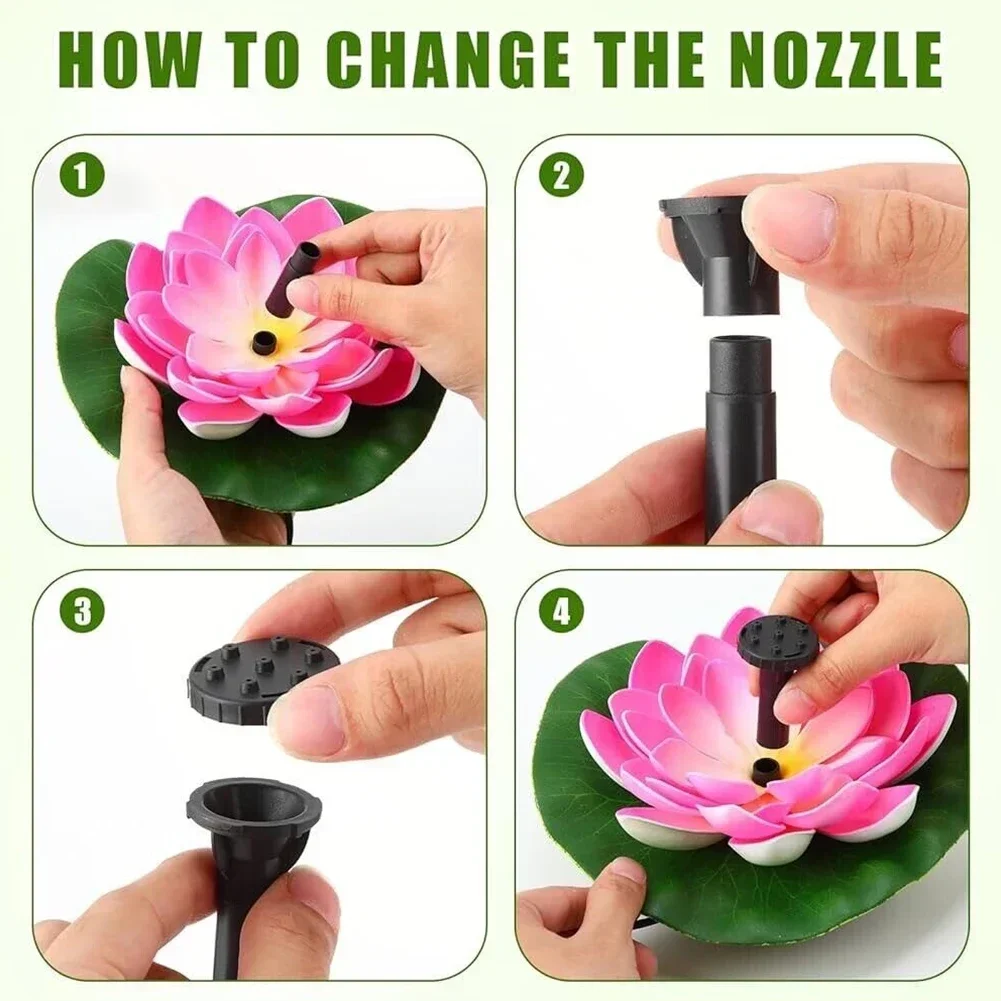 HOW TO CHANGE THE NOZZLE

1

2

3

4