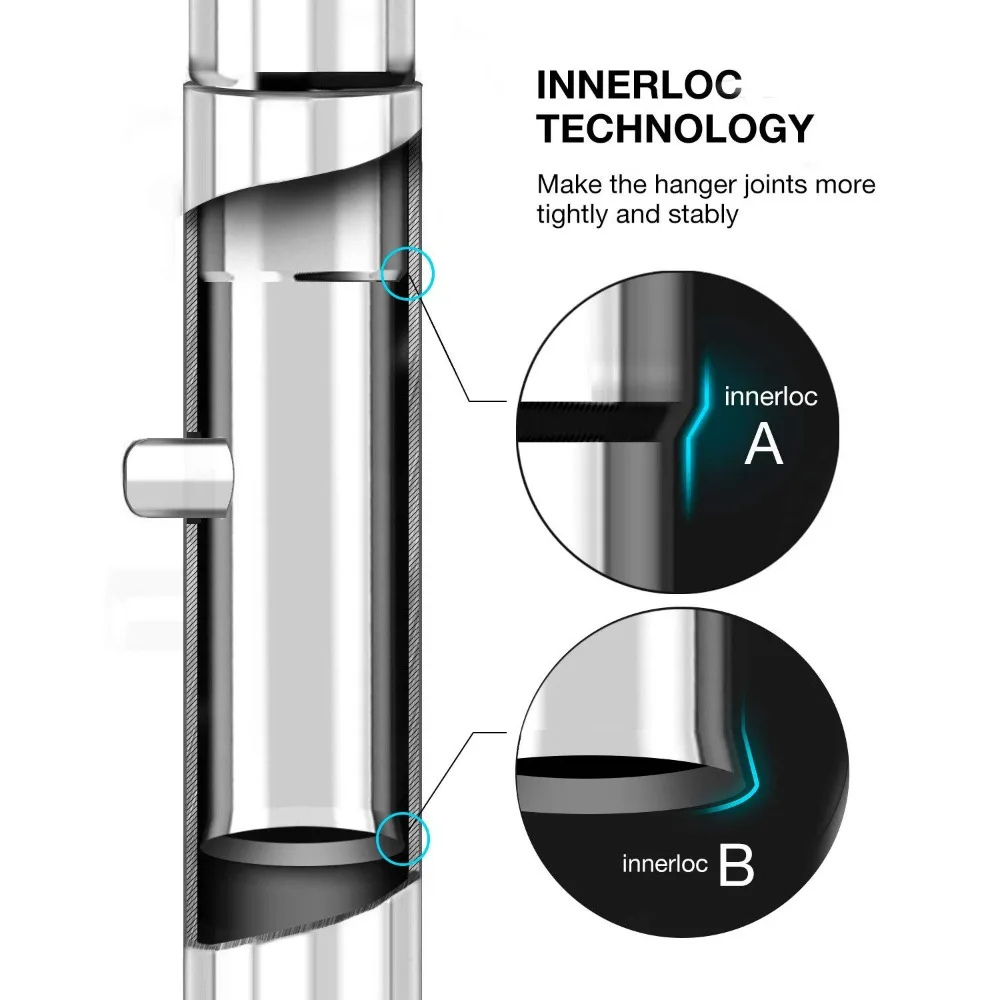 INNERLOC TECHNOLOGY

Make the hanger joints more tightly and stably

innerloc
A

innerloc B