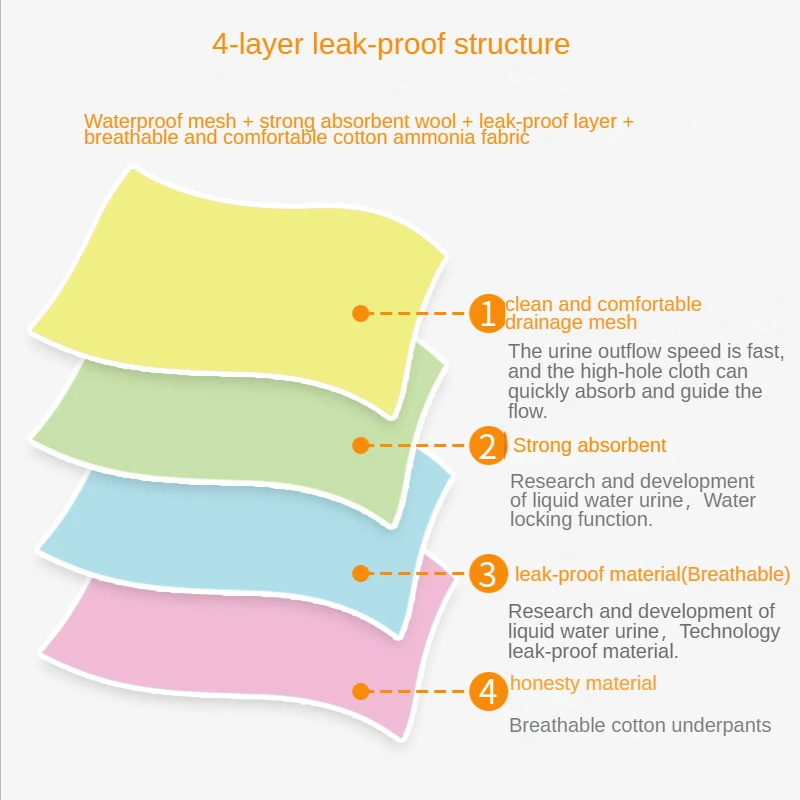 4-layer leak-proof structure

Waterproof mesh + strong absorbent wool + leak-proof layer + breathable and comfortable cotton ammonia fabric

1 clean and comfortable drainage mesh

The urine outflow speed is fast, and the high-hole cloth can quickly absorb and guide the flow.

2 Strong absorbent

Research and development of liquid water urine, Water locking function.

3 leak-proof material(Breathable)

Research and development of liquid water urine, Technology leak-proof material.

4 honesty material

Breathable cotton underpants