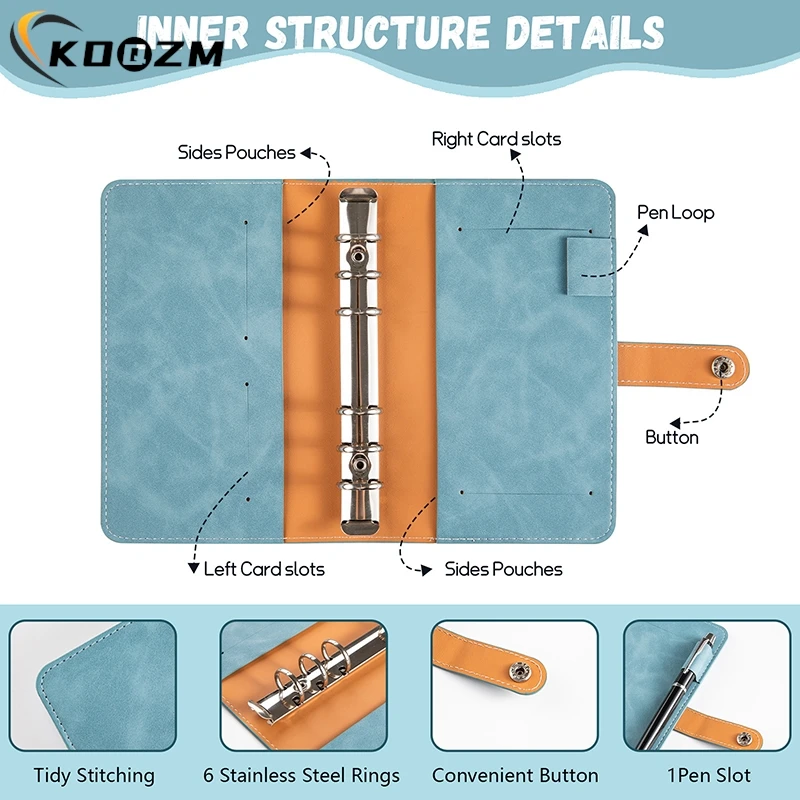 KOOZM

INNER STRUCTURE DETAILS

Sides Pouches

Right Card slots

Pen Loop

Button

Left Card slots

Sides Pouches

Tidy Stitching

6 Stainless Steel Rings

Convenient Button

1Pen Slot