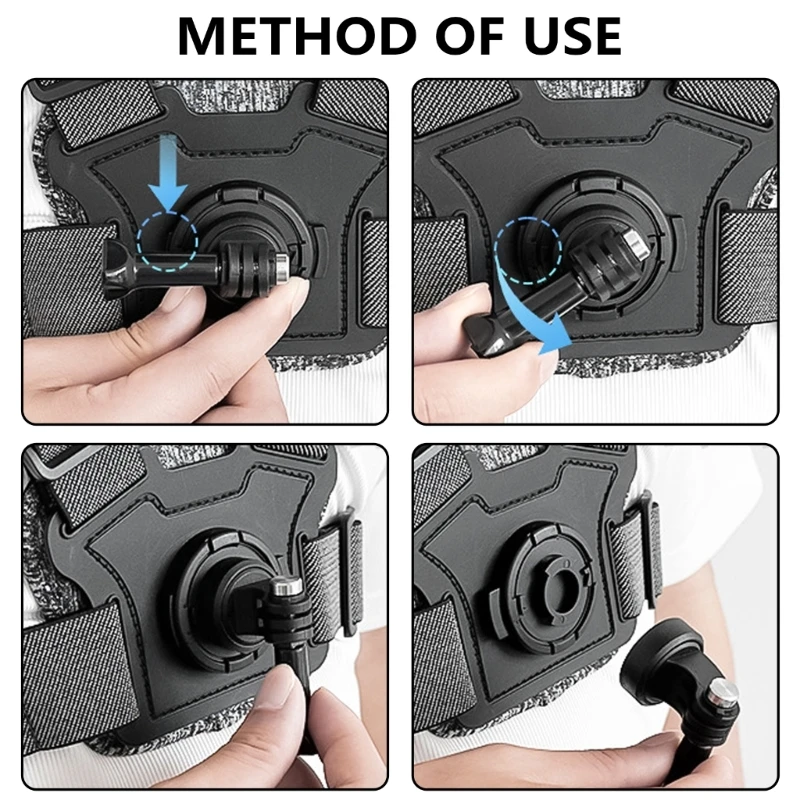 METHOD OF USE