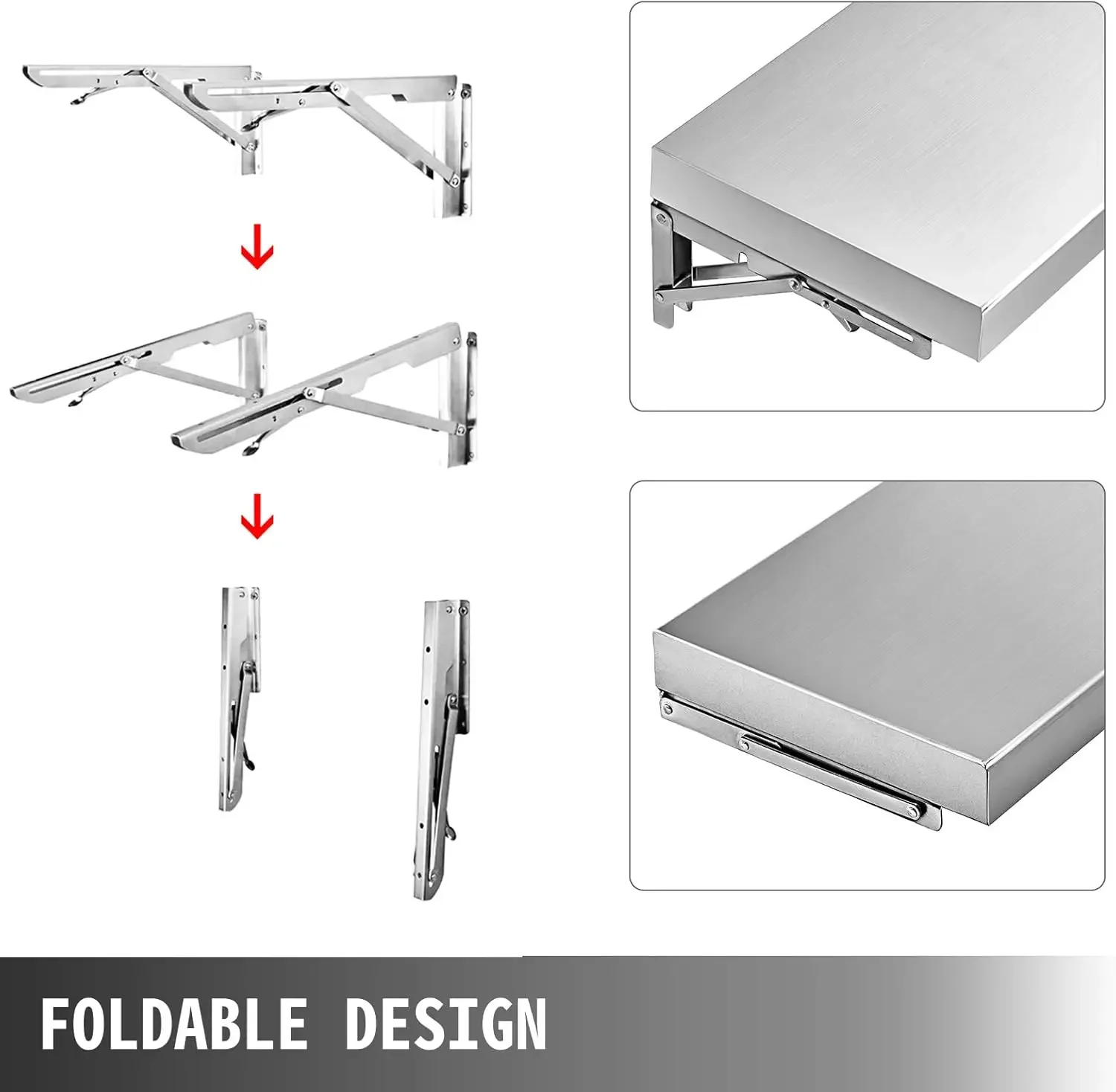 FOLDABLE DESIGN