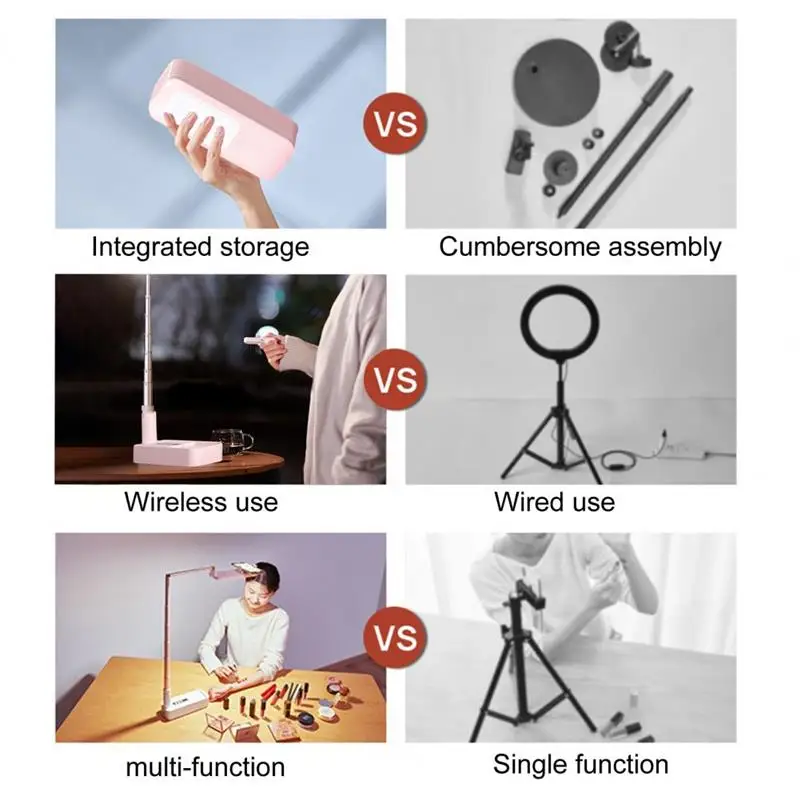 VS

Integrated storage

Cumbersome assembly

VS

Wireless use

Wired use

VS

multi-function

Single function