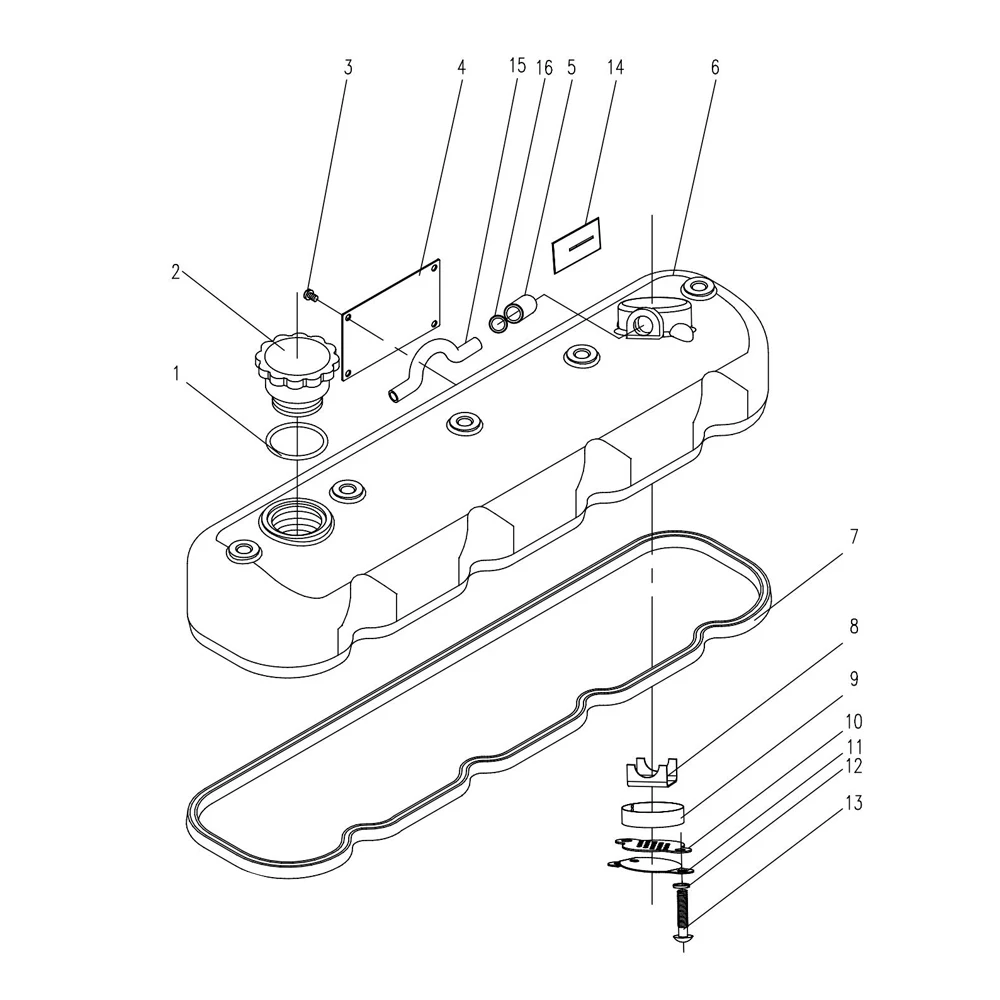 3
4
15
16
5
14
6
2
1
7
8
9
10
11
12
13