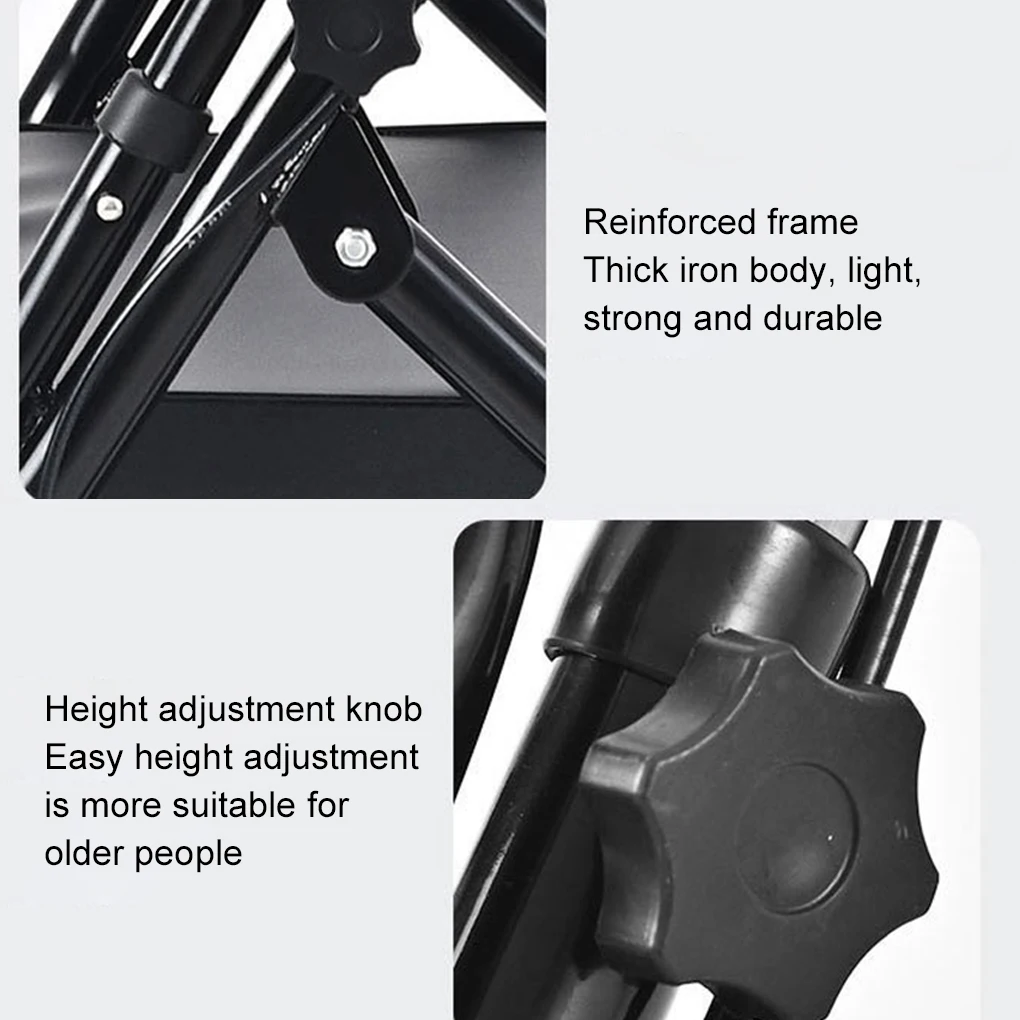 Reinforced frame
Thick iron body, light, strong and durable

Height adjustment knob
Easy height adjustment is more suitable for older people