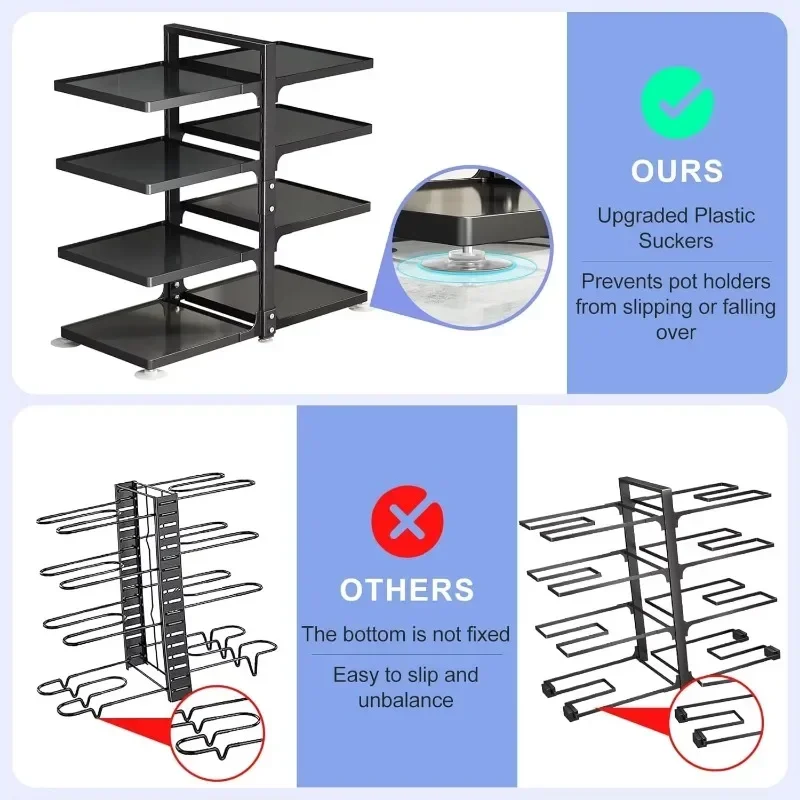 OURS

Upgraded Plastic Suckers

Prevents pot holders from slipping or falling over

OTHERS

The bottom is not fixed

Easy to slip and unbalance