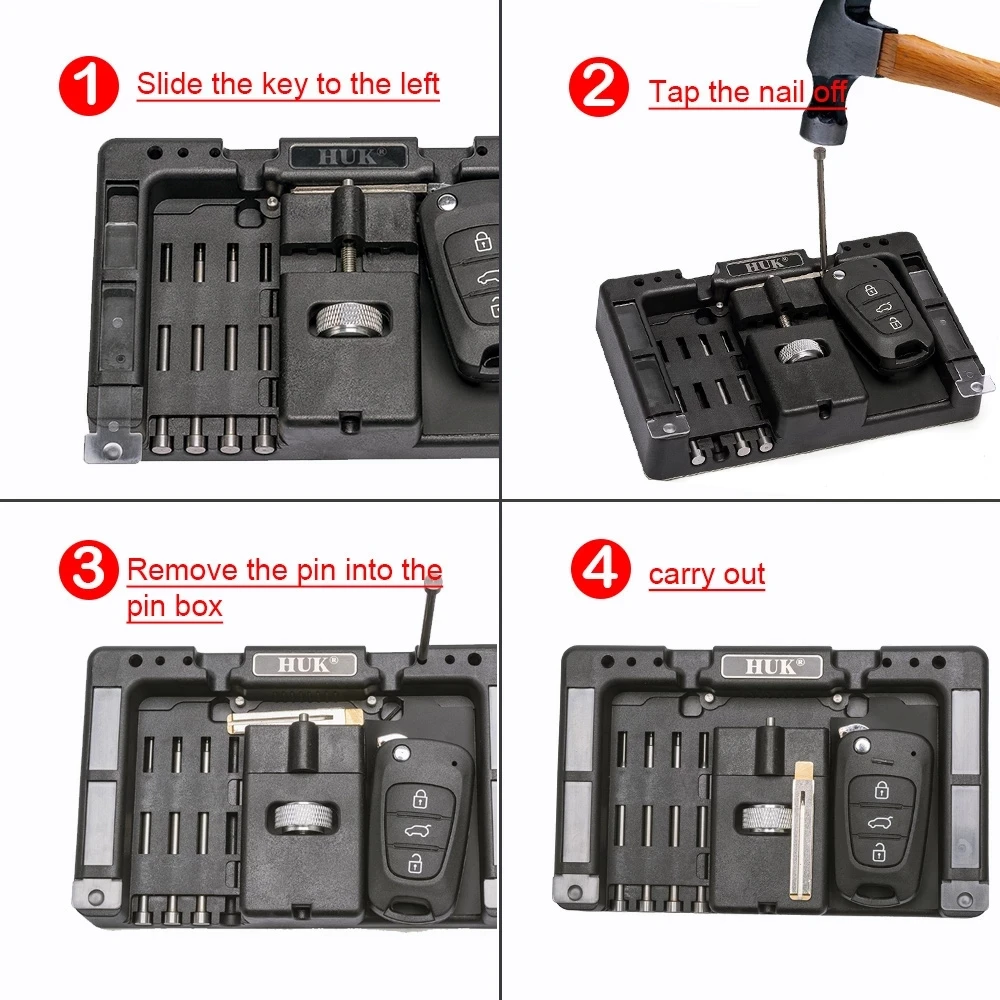 1 Slide the key to the left

HUK®

2 Tap the nail off

HUK®

3 Remove the pin into the pin box

HUK®

4 carry out

HUK®