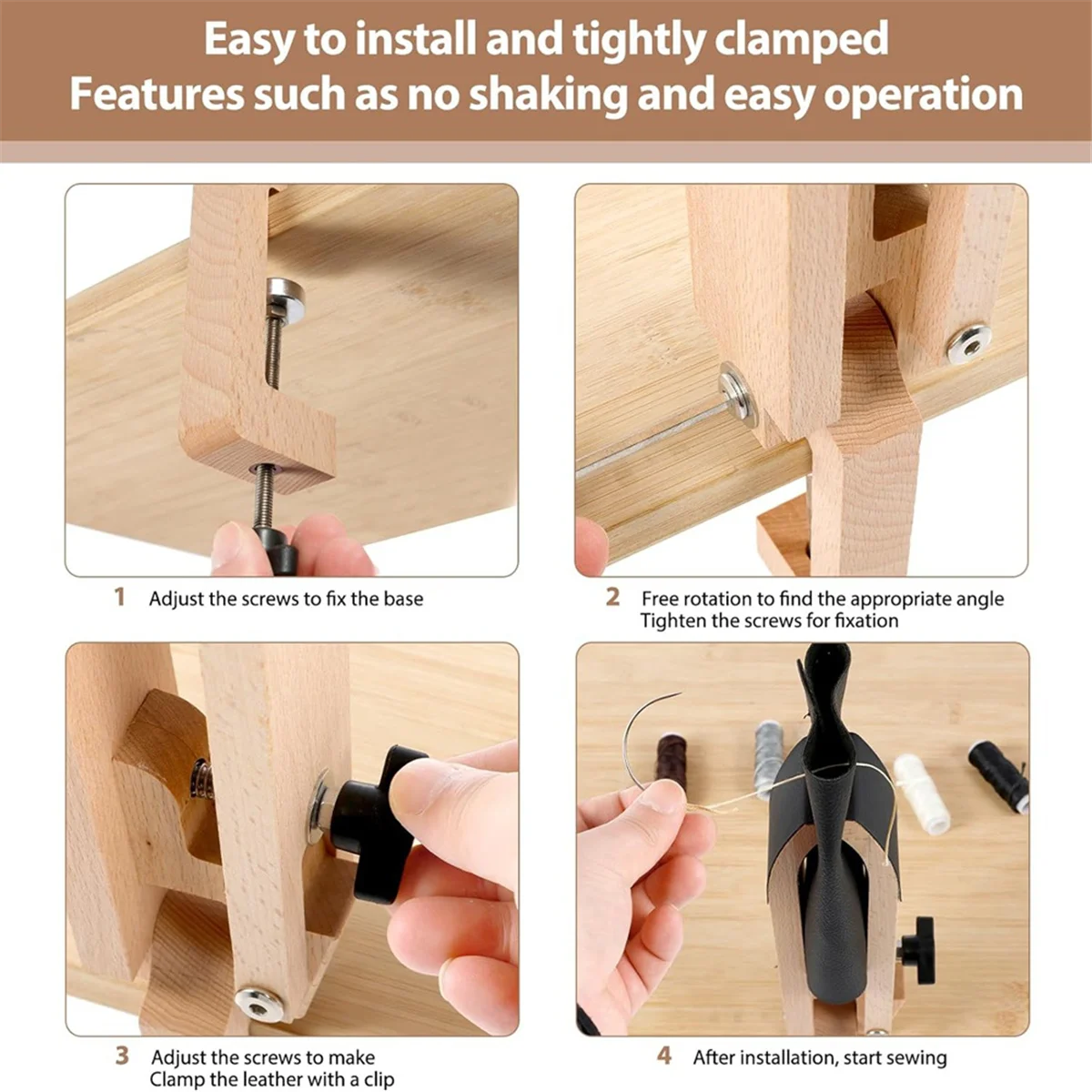 Easy to install and tightly clamped
Features such as no shaking and easy operation

1 Adjust the screws to fix the base

2 Free rotation to find the appropriate angle
Tighten the screws for fixation

3 Adjust the screws to make
Clamp the leather with a clip

4 After installation, start sewing