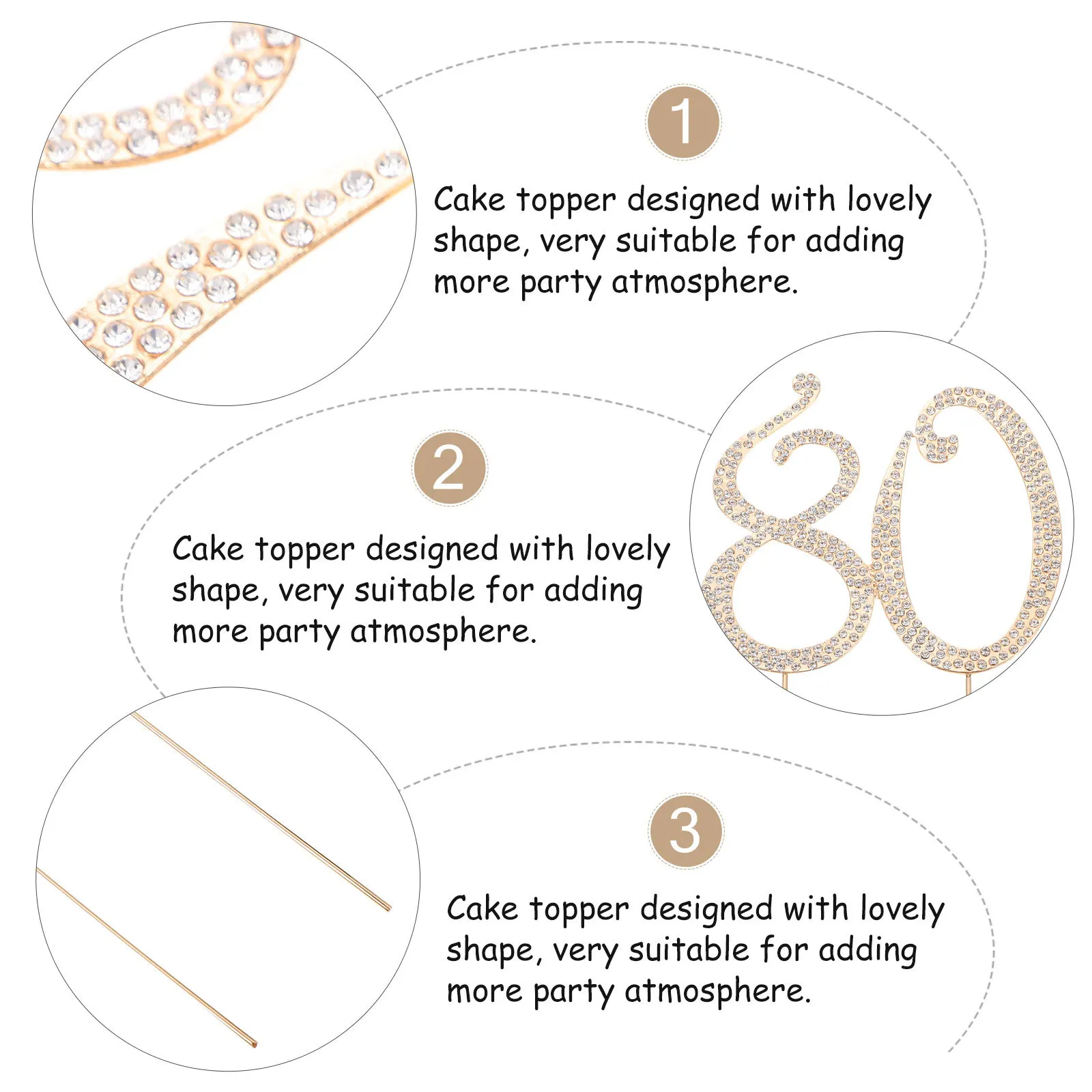 1

Cake topper designed with lovely shape, very suitable for adding more party atmosphere.

2

Cake topper designed with lovely shape, very suitable for adding more party atmosphere.

80

3

Cake topper designed with lovely shape, very suitable for adding more party atmosphere.