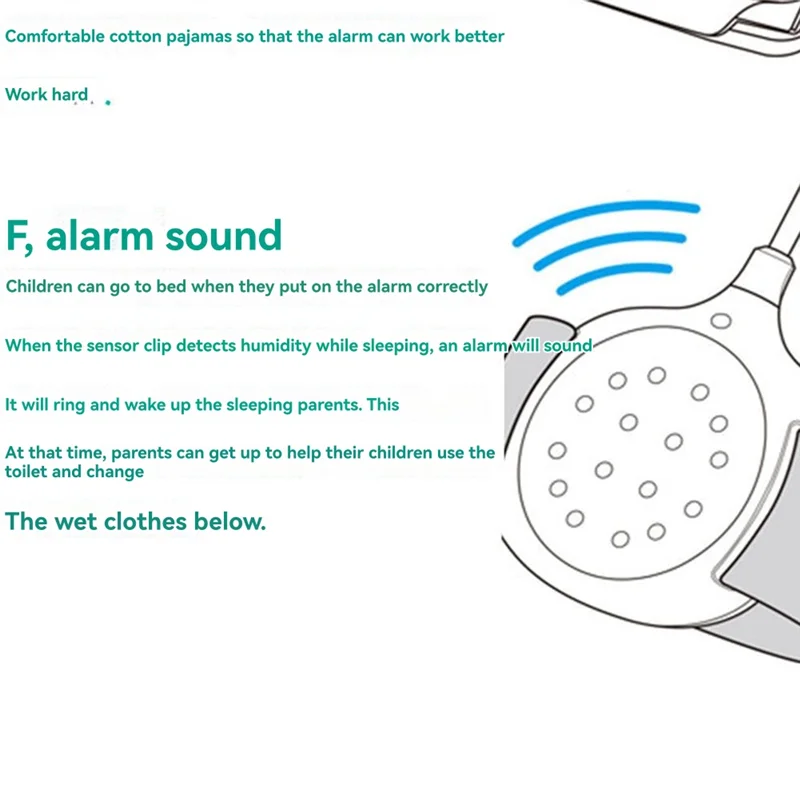 Comfortable cotton pajamas so that the alarm can work better

Work hard

F, alarm sound

Children can go to bed when they put on the alarm correctly

When the sensor clip detects humidity while sleeping, an alarm will sound

It will ring and wake up the sleeping parents. This

At that time, parents can get up to help their children use the toilet and change

The wet clothes below.