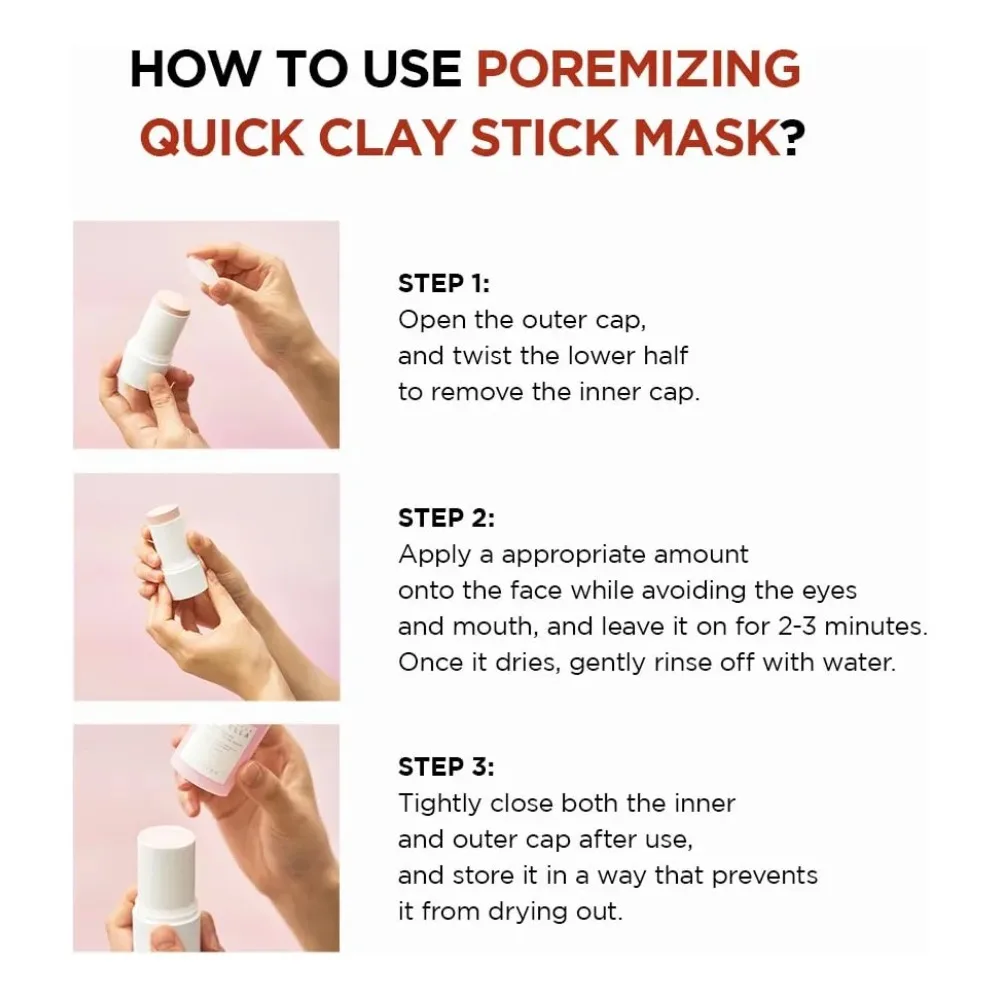 HOW TO USE POREMIZING QUICK CLAY STICK MASK?

STEP 1:
Open the outer cap, and twist the lower half to remove the inner cap.

STEP 2:
Apply a appropriate amount onto the face while avoiding the eyes and mouth, and leave it on for 2-3 minutes. Once it dries, gently rinse off with water.

STEP 3:
Tightly close both the inner and outer cap after use, and store it in a way that prevents it from drying out.