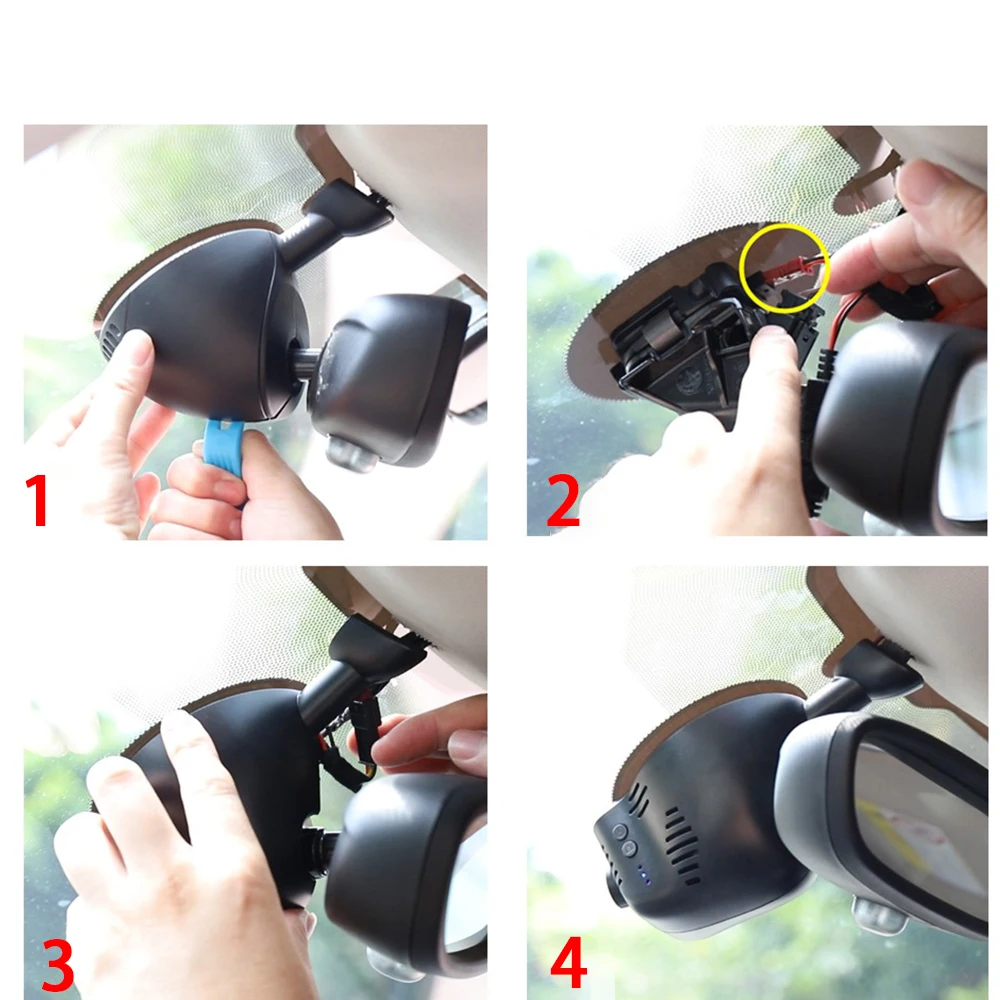 1

2

3

4