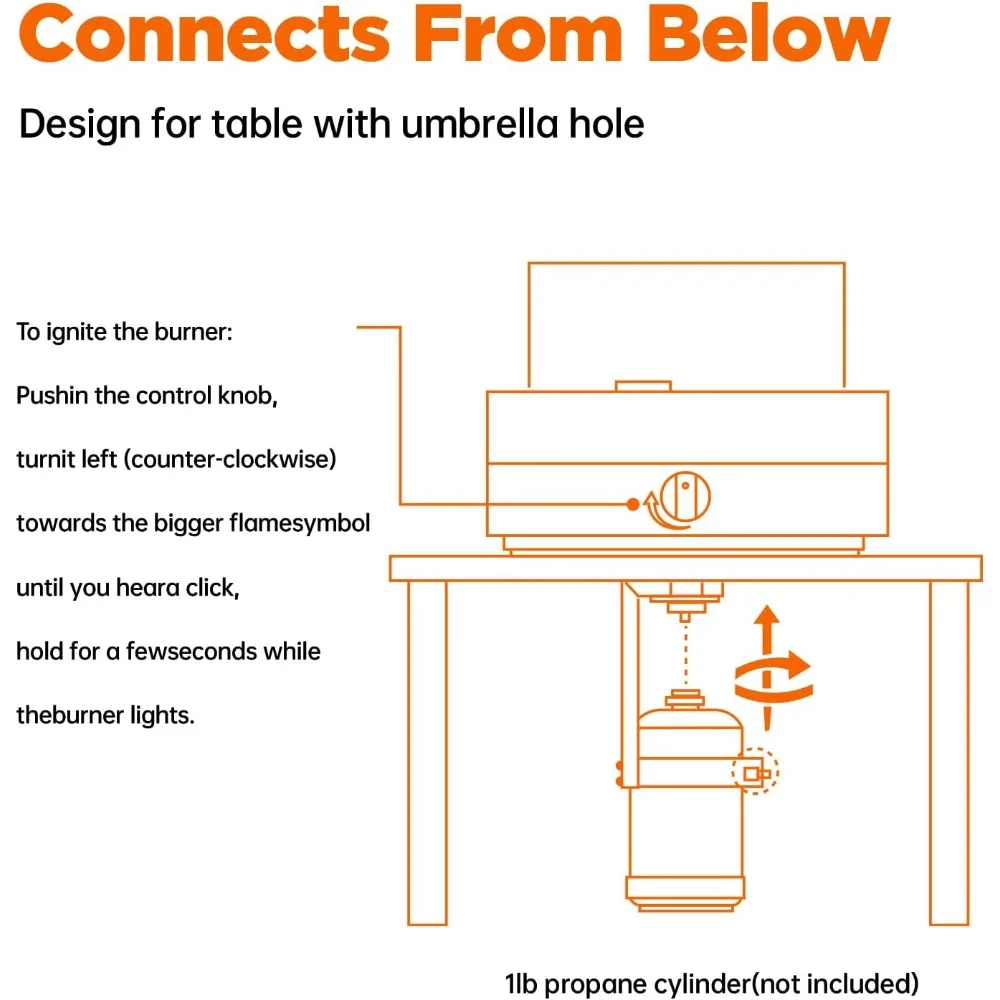 Connects From Below

Design for table with umbrella hole

To ignite the burner:

Pushin the control knob,

turnit left (counter-clockwise)

towards the bigger flamesymbol

until you heara click,

hold for a fewseconds while

theburner lights.

1lb propane cylinder(not included)