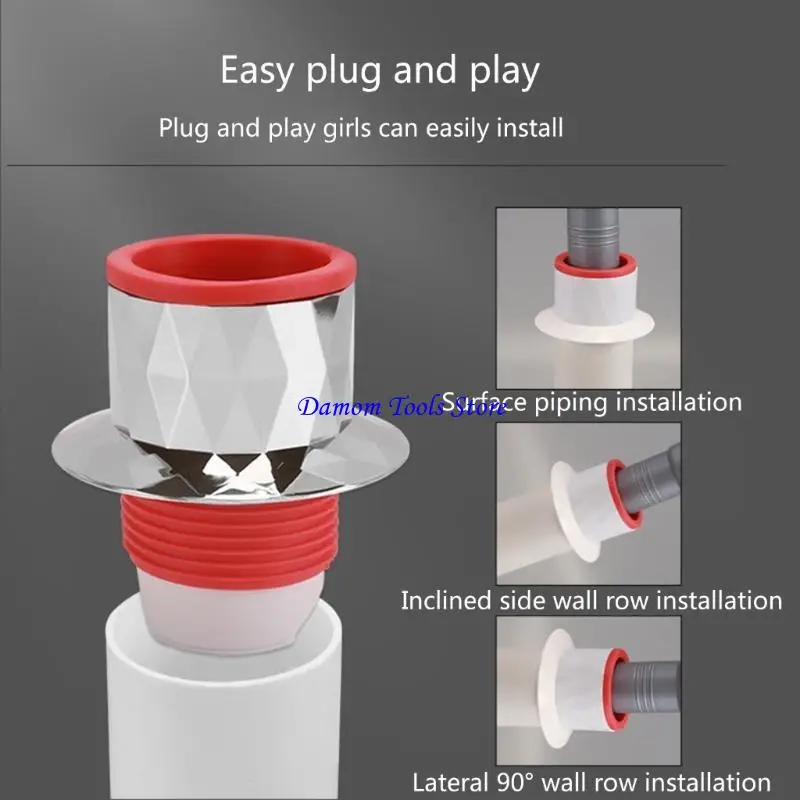 Easy plug and play

Plug and play girls can easily install

Damom Tools Store

Surface piping installation

Inclined side wall row installation

Lateral 90° wall row installation