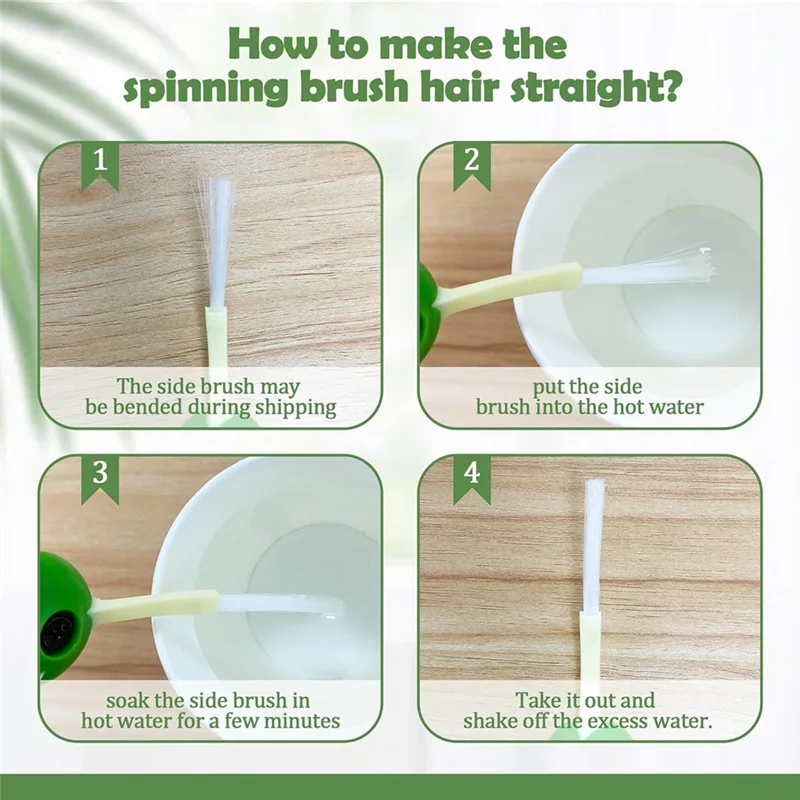 How to make the spinning brush hair straight?

1

The side brush may be bended during shipping

2

put the side brush into the hot water

3

soak the side brush in hot water for a few minutes

4

Take it out and shake off the excess water.