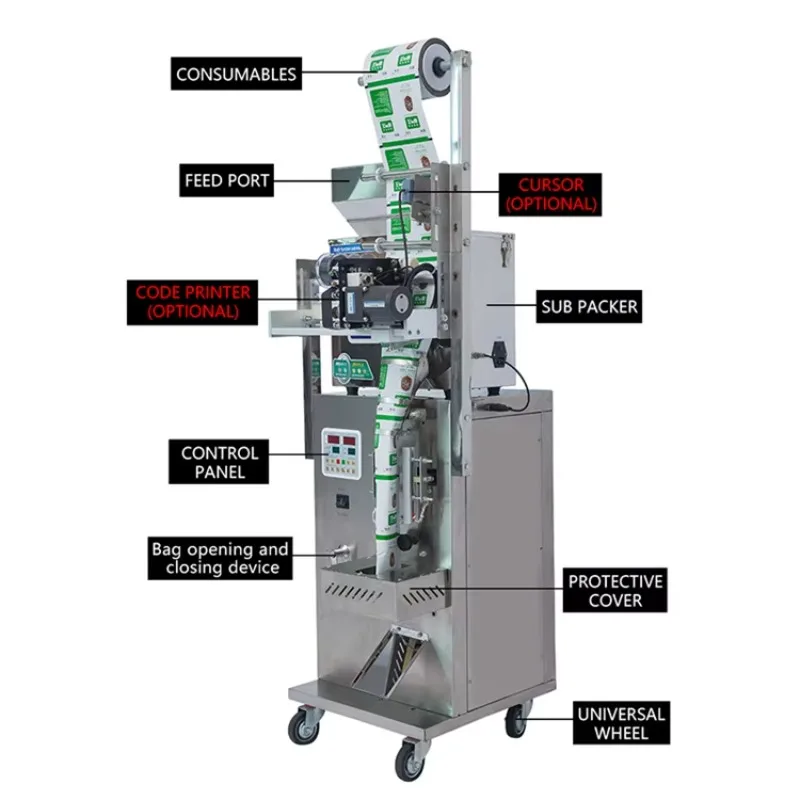 CONSUMABLES

FEED PORT

CURSOR (OPTIONAL)

CODE PRINTER (OPTIONAL)

SUB PACKER

CONTROL PANEL

Bag opening and closing device

PROTECTIVE COVER

UNIVERSAL WHEEL