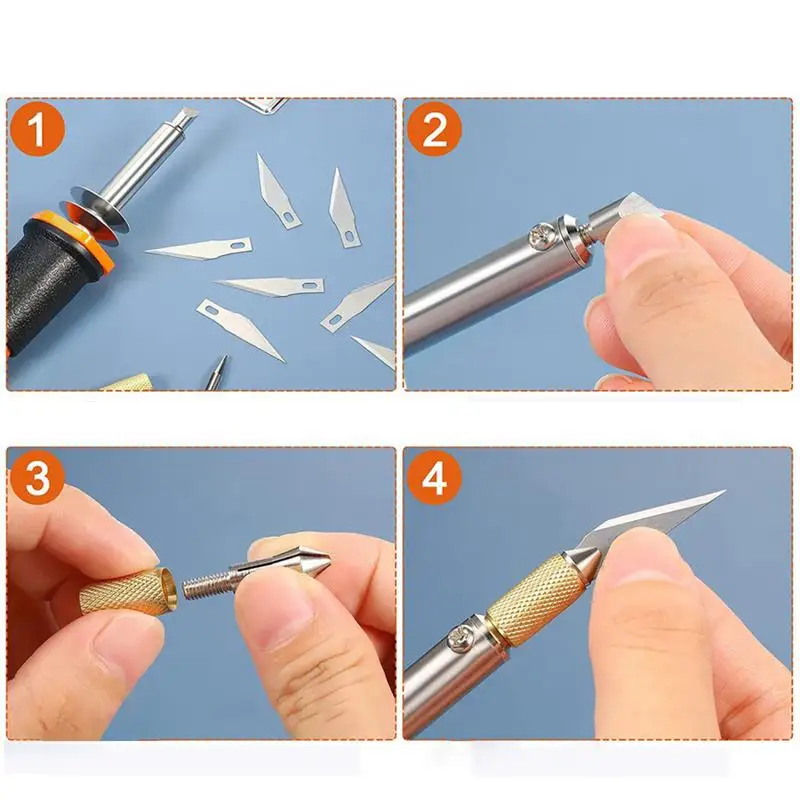 1

2

3

4