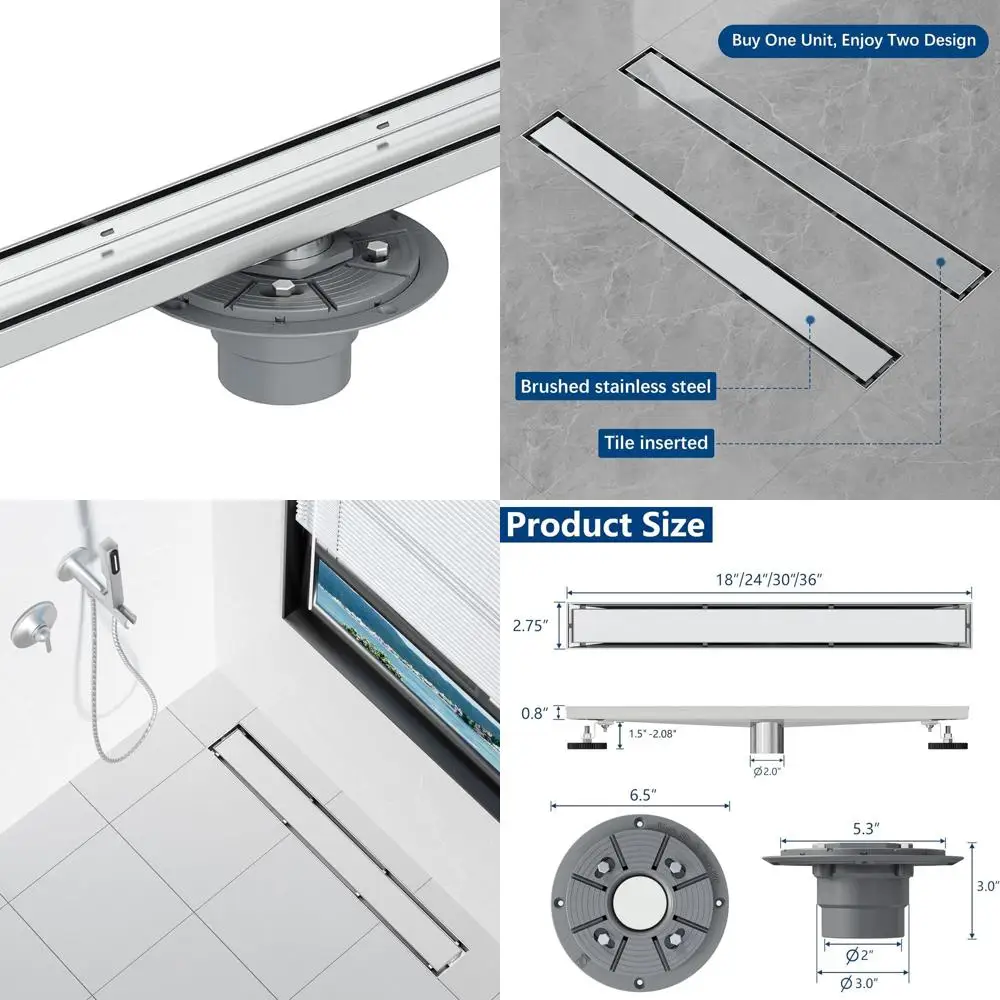 Buy One Unit, Enjoy Two Design

Brushed stainless steel

Tile inserted

Product Size

18"/24"/30"/36"

2.75"

0.8"

1.5" -2.08"

Ø2.0"

6.5"

5.3"

3.0"

Ø2"

Ø3.0"