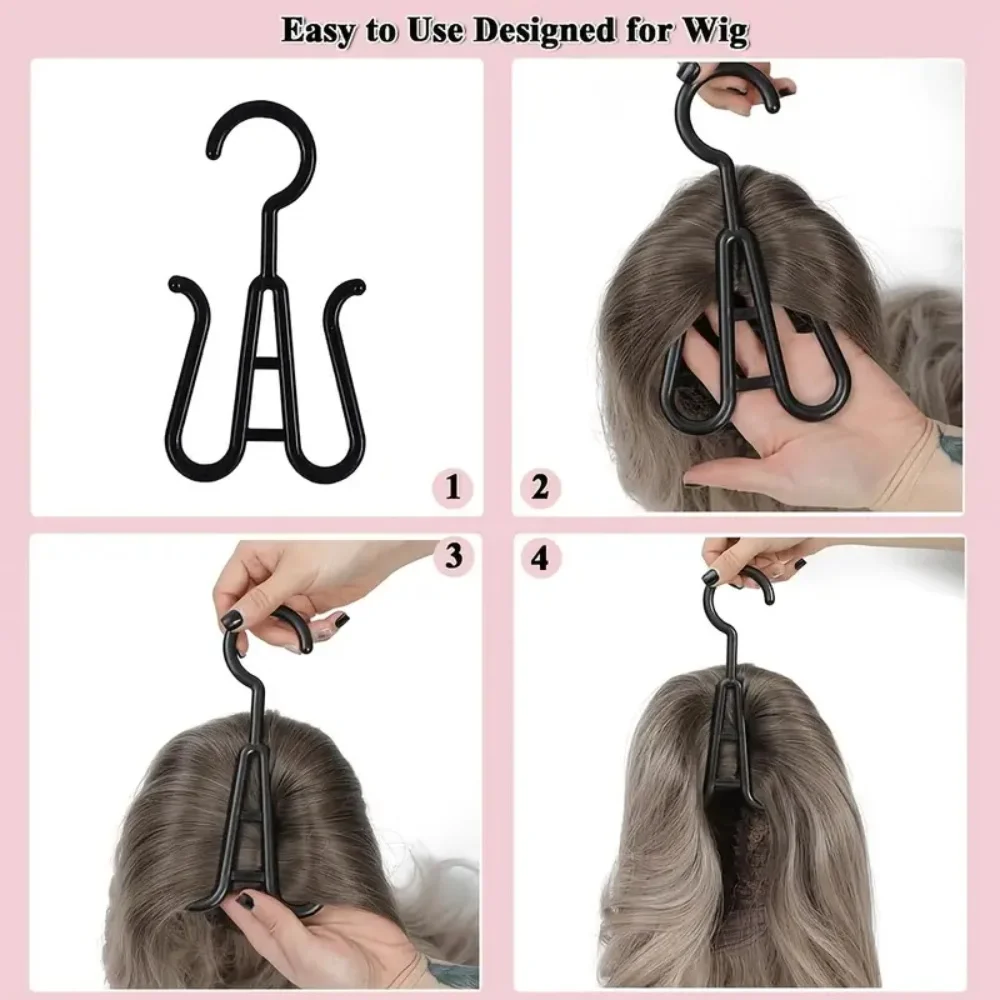 Easy to Use Designed for Wig

1

2

3

4