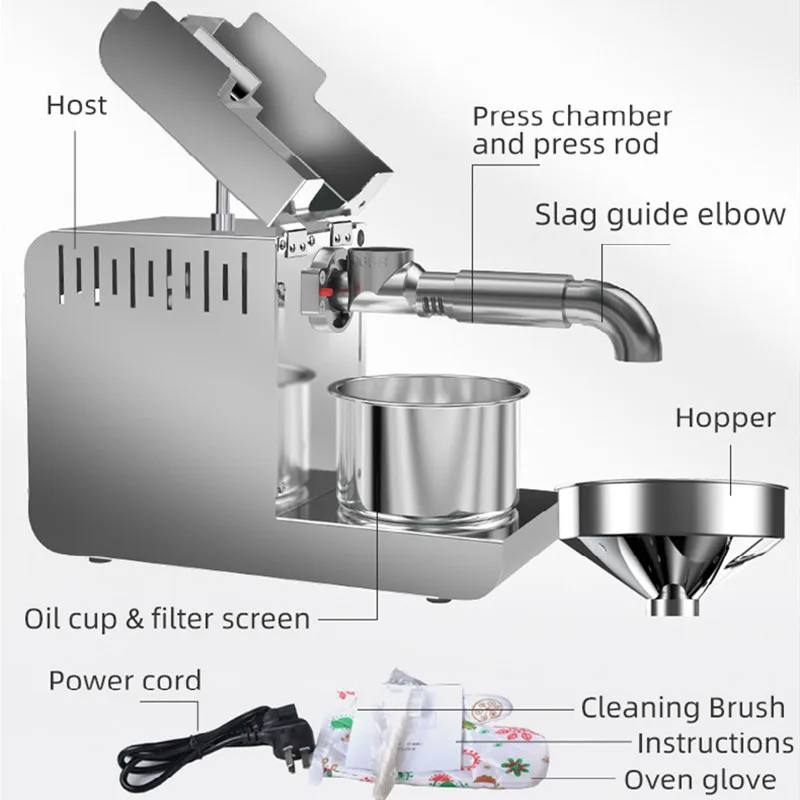 Host

Press chamber and press rod

Slag guide elbow

Hopper

Oil cup & filter screen

Power cord

Cleaning Brush

Instructions

Oven glove