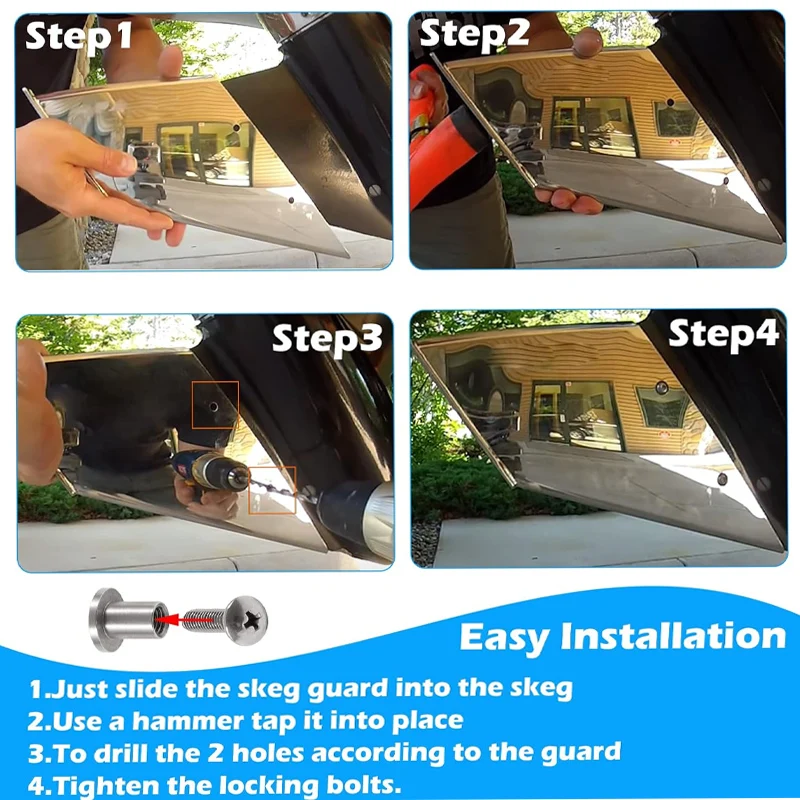 Step1

Step2

Step3

Step4

Easy Installation

1.Just slide the skeg guard into the skeg
2.Use a hammer tap it into place
3.To drill the 2 holes according to the guard
4.Tighten the locking bolts.