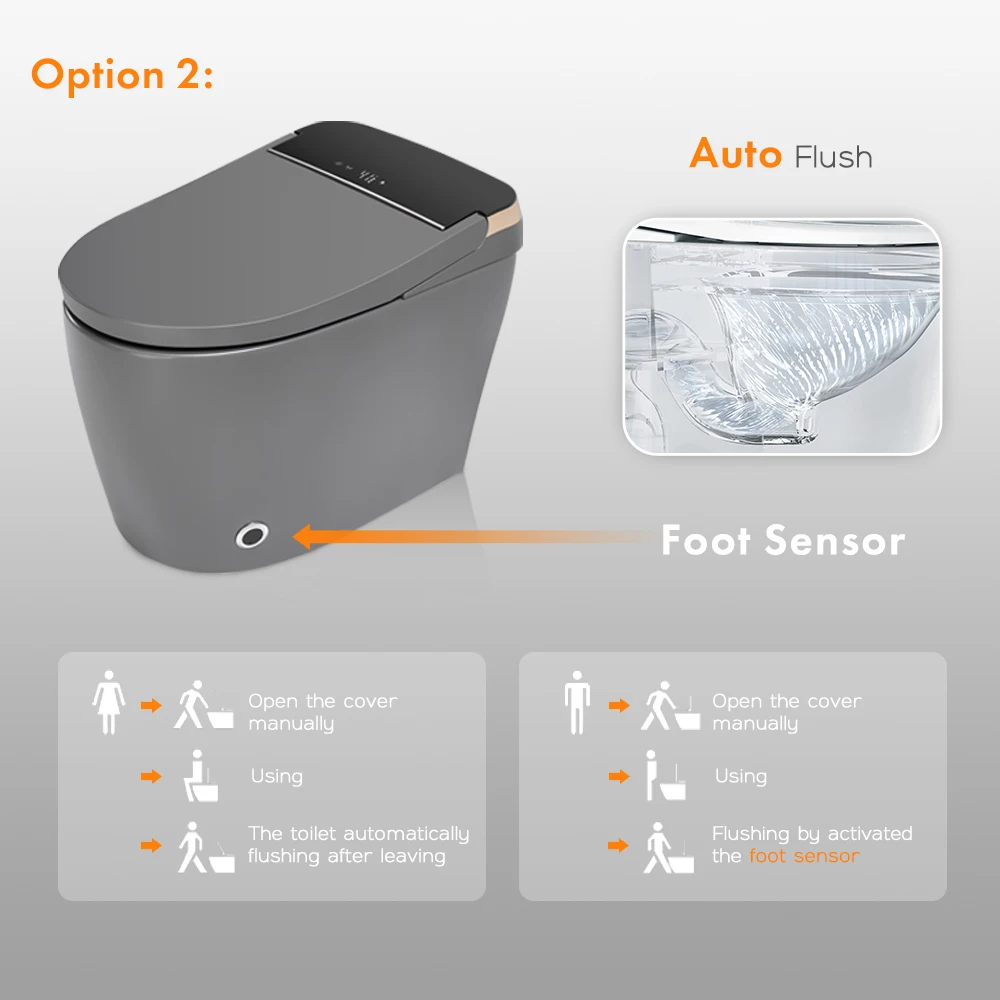 Option 2:

Auto Flush

Foot Sensor

Open the cover manually

Using

The toilet automatically flushing after leaving

Open the cover manually

Using

Flushing by activated the foot sensor