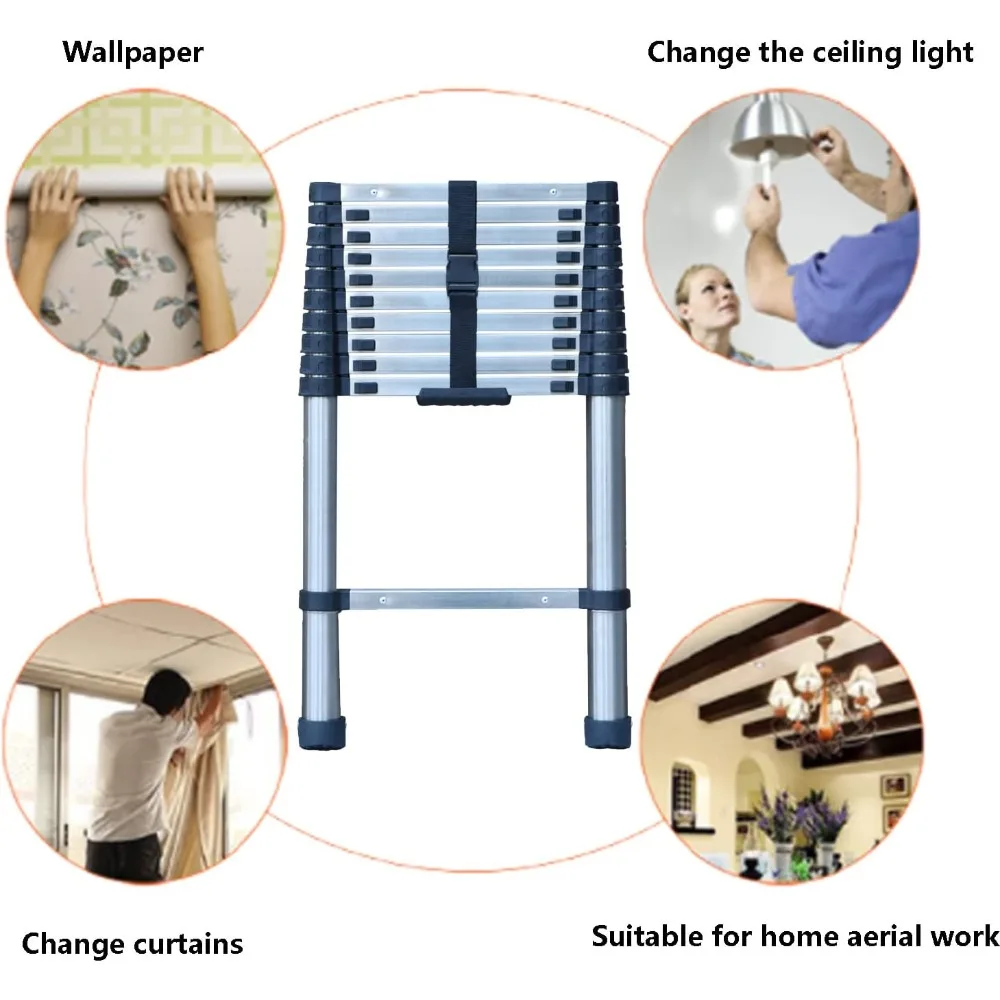 Wallpaper

Change the ceiling light

Change curtains

Suitable for home aerial work