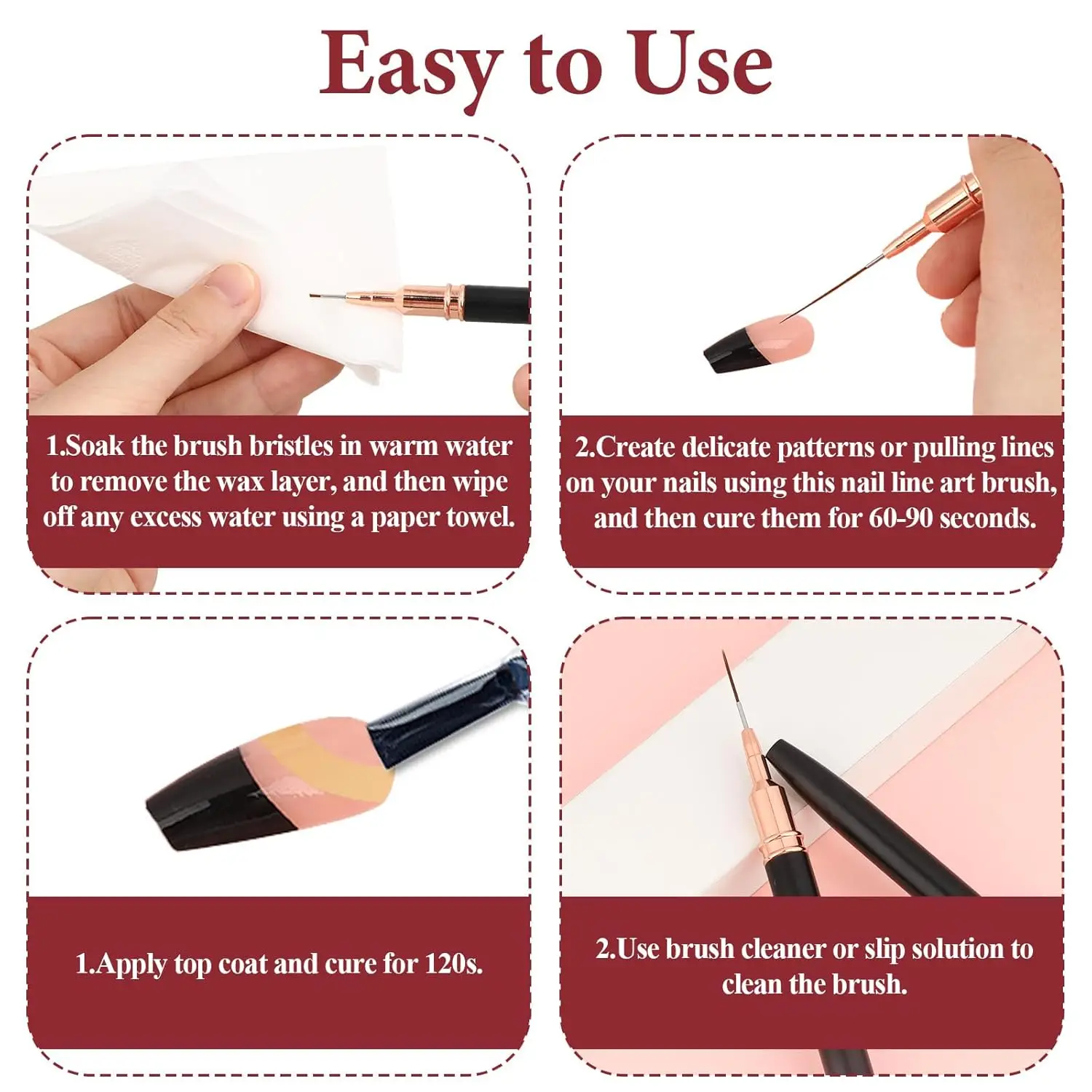 Easy to Use

1.Soak the brush bristles in warm water to remove the wax layer, and then wipe off any excess water using a paper towel.

2.Create delicate patterns or pulling lines on your nails using this nail line art brush, and then cure them for 60-90 seconds.

1.Apply top coat and cure for 120s.

2.Use brush cleaner or slip solution to clean the brush.