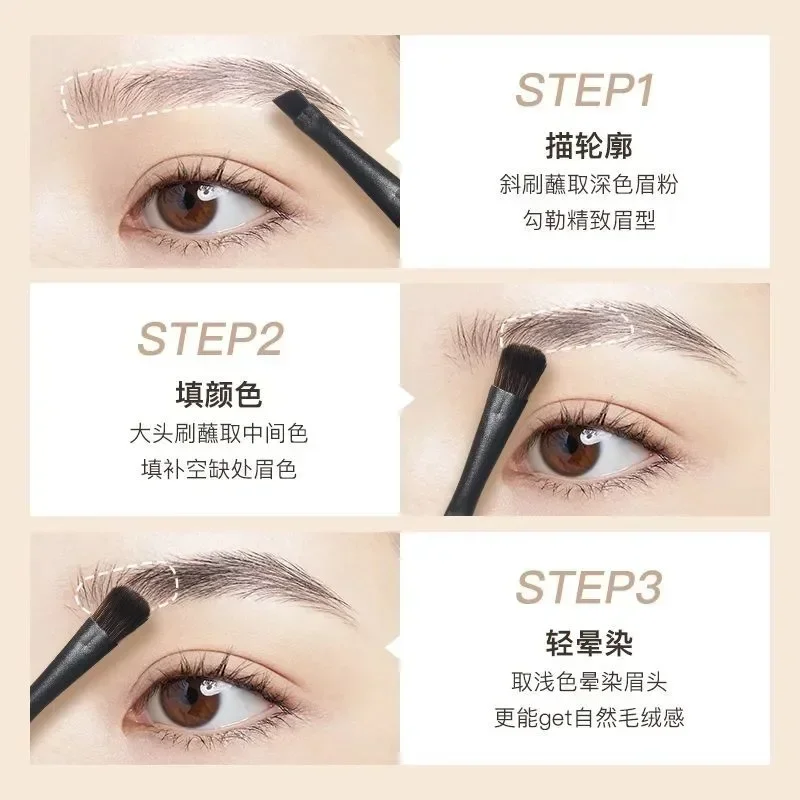 STEP1
描轮廓
斜刷蘸取深色眉粉
勾勒精致眉型

STEP2
填颜色
大头刷蘸取中间色
填补空缺处眉色

STEP3
轻晕染
取浅色晕染眉头
更能get自然毛绒感