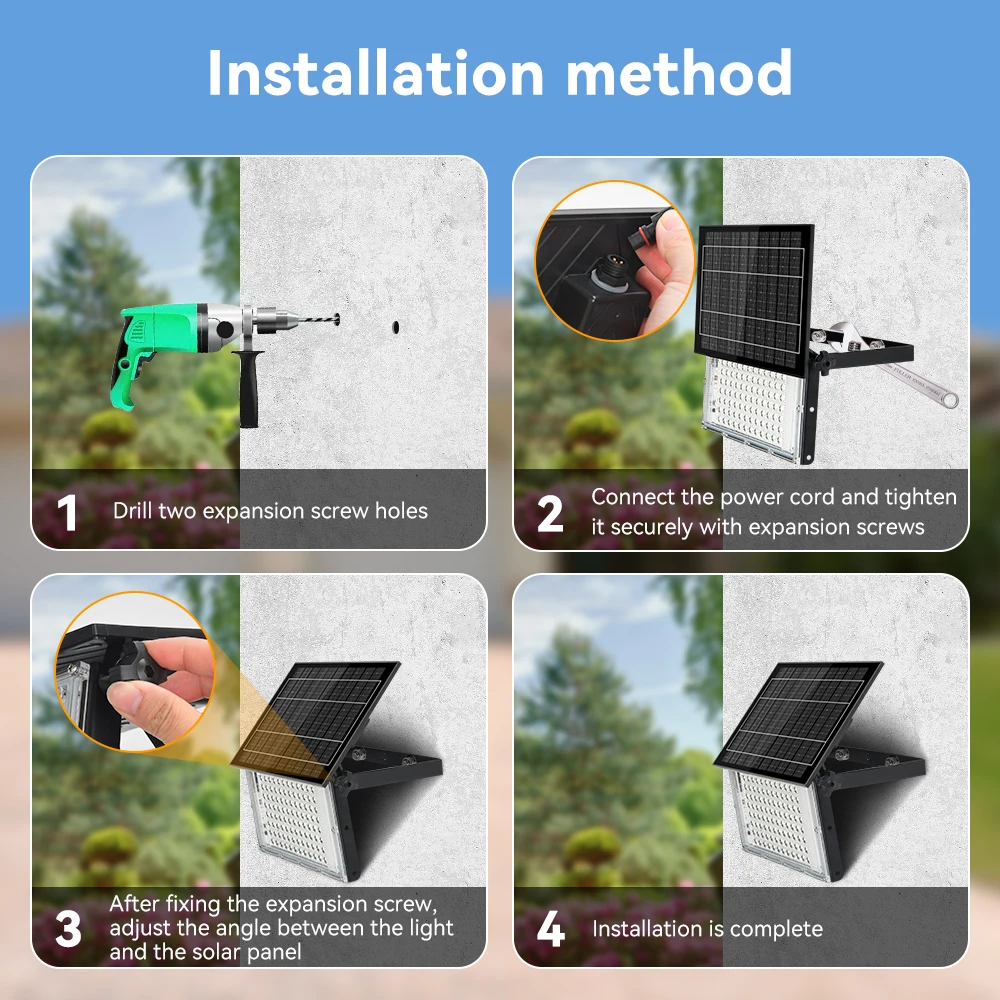 Installation method

1 Drill two expansion screw holes

2 Connect the power cord and tighten it securely with expansion screws

3 After fixing the expansion screw, adjust the angle between the light and the solar panel

4 Installation is complete