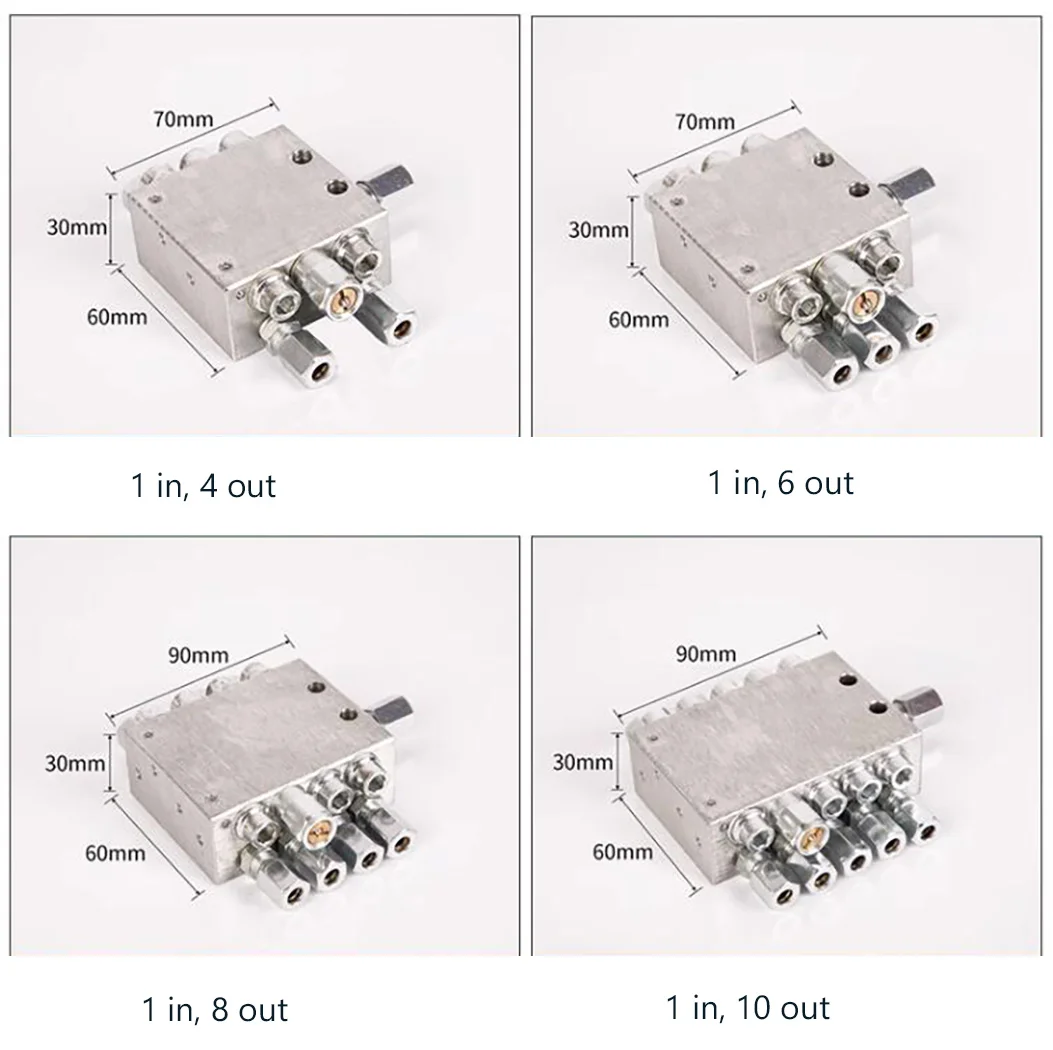 70mm
30mm
60mm

1 in, 4 out

70mm
30mm
60mm

1 in, 6 out

90mm
30mm
60mm

1 in, 8 out

90mm
30mm
60mm

1 in, 10 out