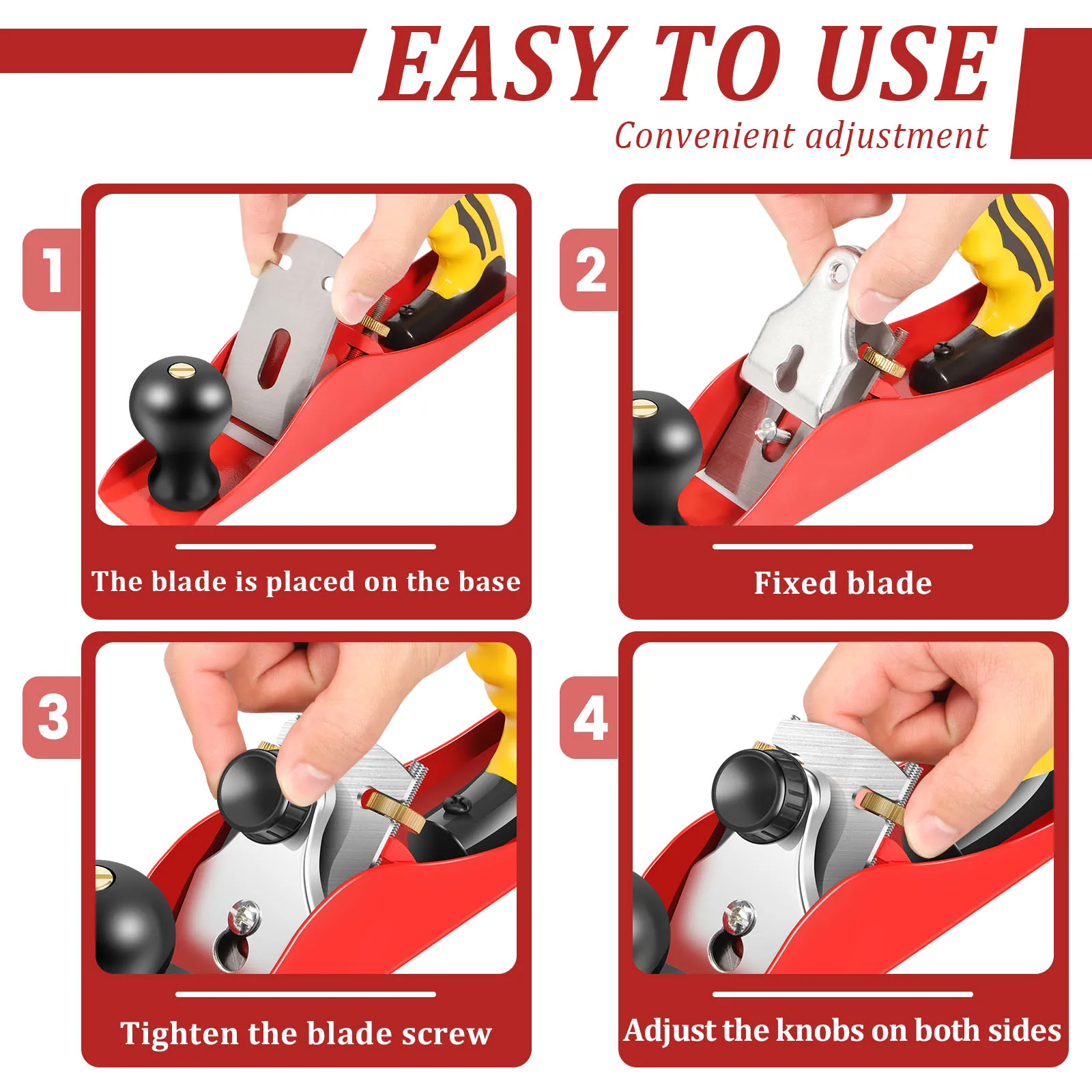 EASY TO USE

Convenient adjustment

1

The blade is placed on the base

2

Fixed blade

3

Tighten the blade screw

4

Adjust the knobs on both sides