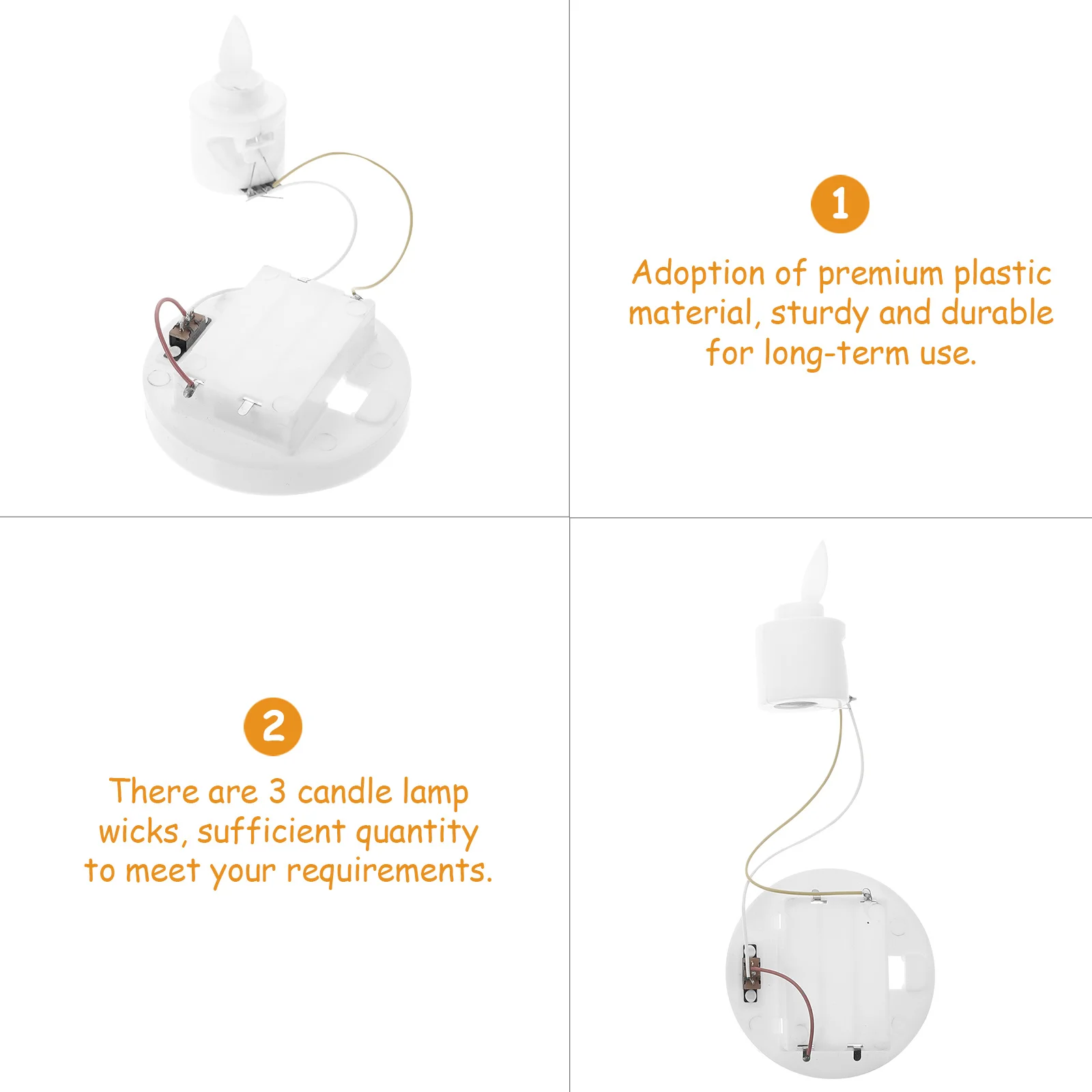 1

Adoption of premium plastic material, sturdy and durable for long-term use.

2

There are 3 candle lamp wicks, sufficient quantity to meet your requirements.