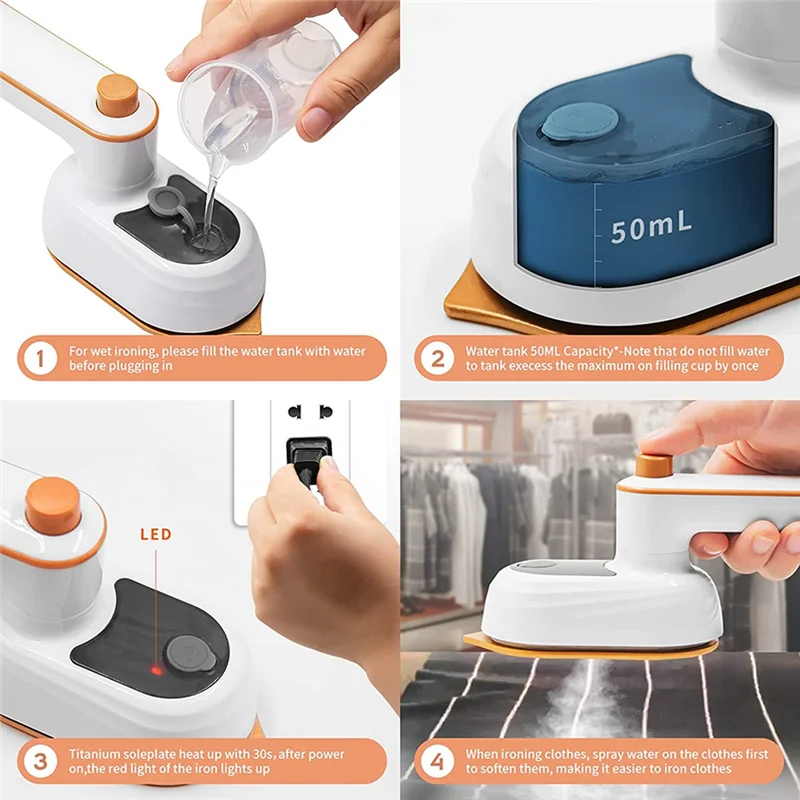 1 For wet ironing, please fill the water tank with water before plugging in

50mL

2 Water tank 50ML Capacity*-Note that do not fill water to tank execess the maximum on filling cup by once

LED

3 Titanium soleplate heat up with 30s, after power on,the red light of the iron lights up

4 When ironing clothes, spray water on the clothes first to soften them, making it easier to iron clothes