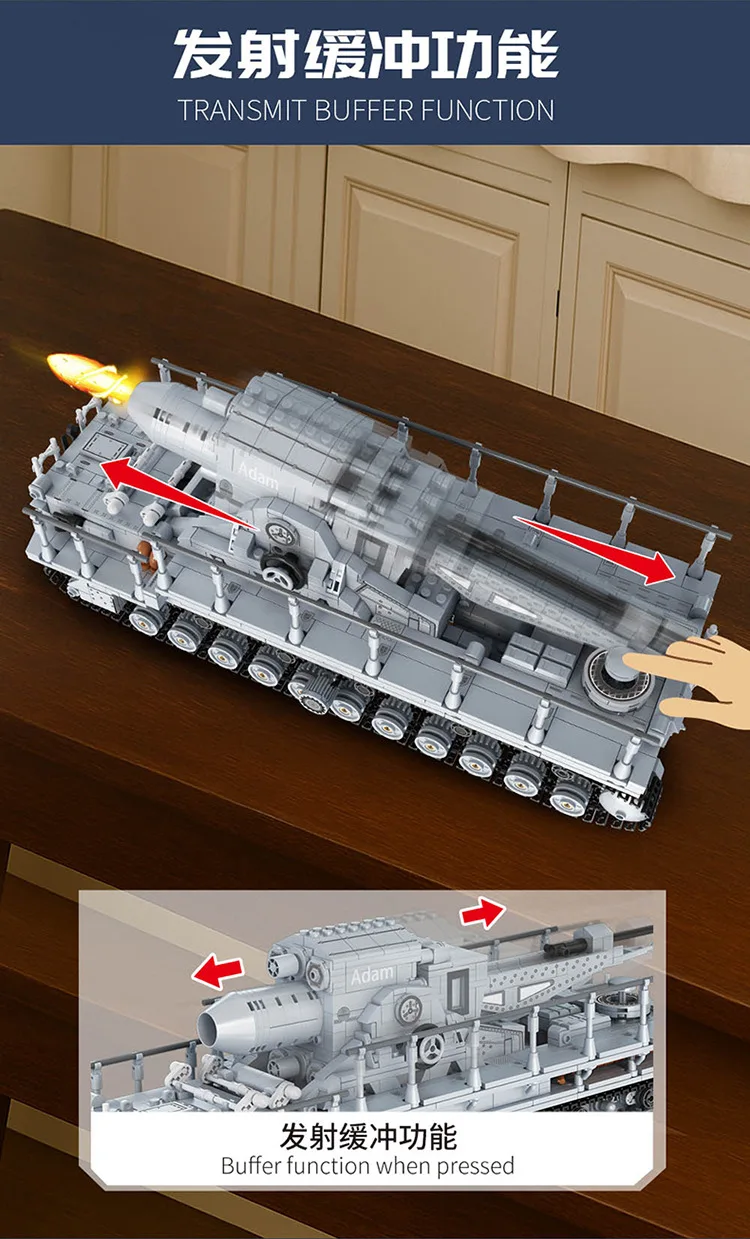 发射缓冲功能
TRANSMIT BUFFER FUNCTION

Adam

Adam

发射缓冲功能
Buffer function when pressed