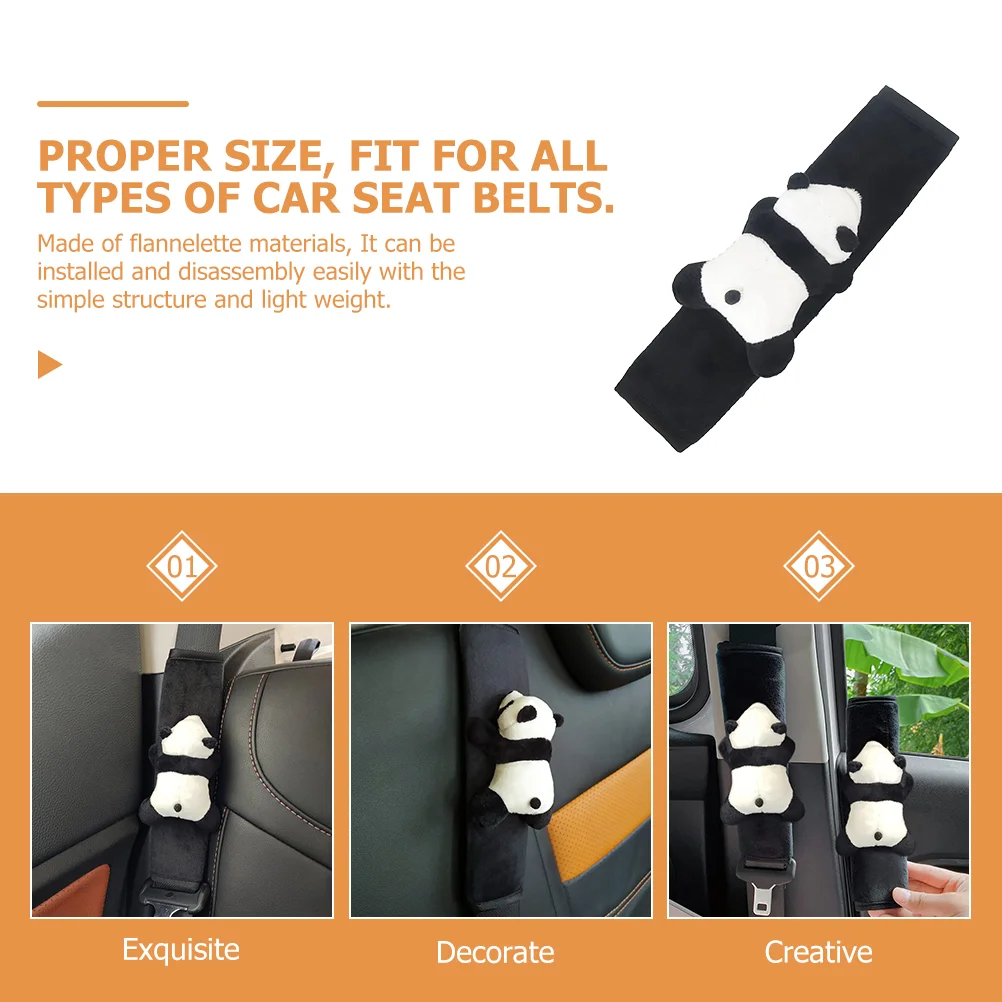 PROPER SIZE, FIT FOR ALL TYPES OF CAR SEAT BELTS.

Made of flannelette materials, It can be installed and disassembly easily with the simple structure and light weight.

01

02

03

Exquisite

Decorate

Creative