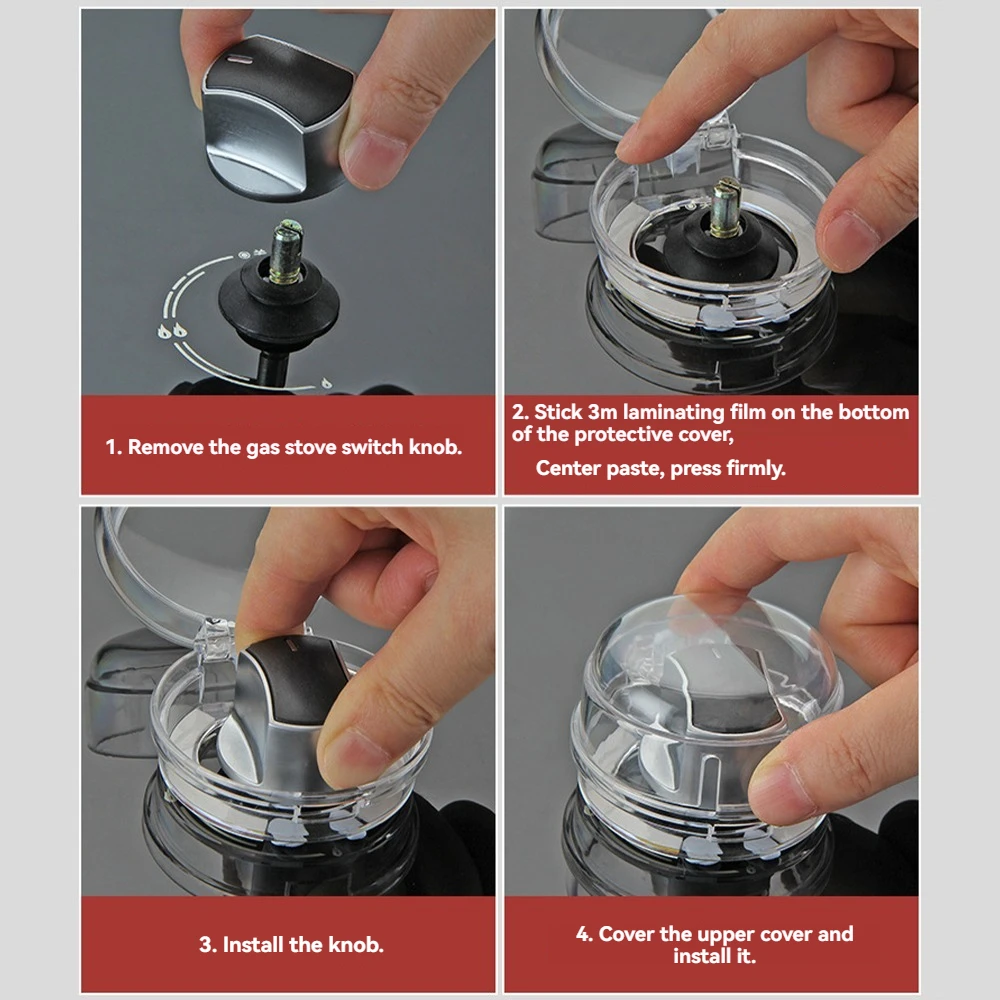 1. Remove the gas stove switch knob.

2. Stick 3m laminating film on the bottom of the protective cover,
Center paste, press firmly.

3. Install the knob.

4. Cover the upper cover and install it.