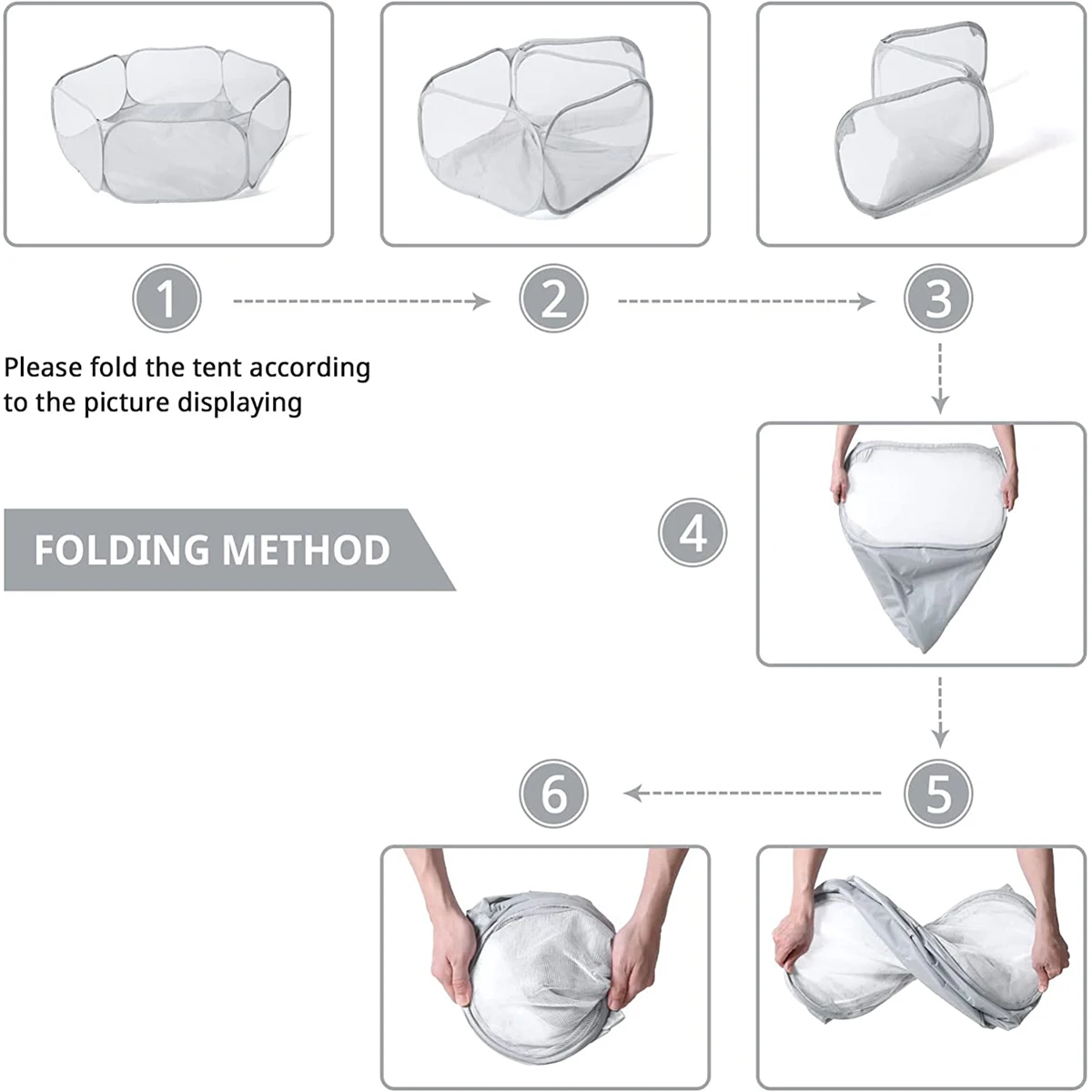 1

2

3

Please fold the tent according to the picture displaying

FOLDING METHOD

4

6

5