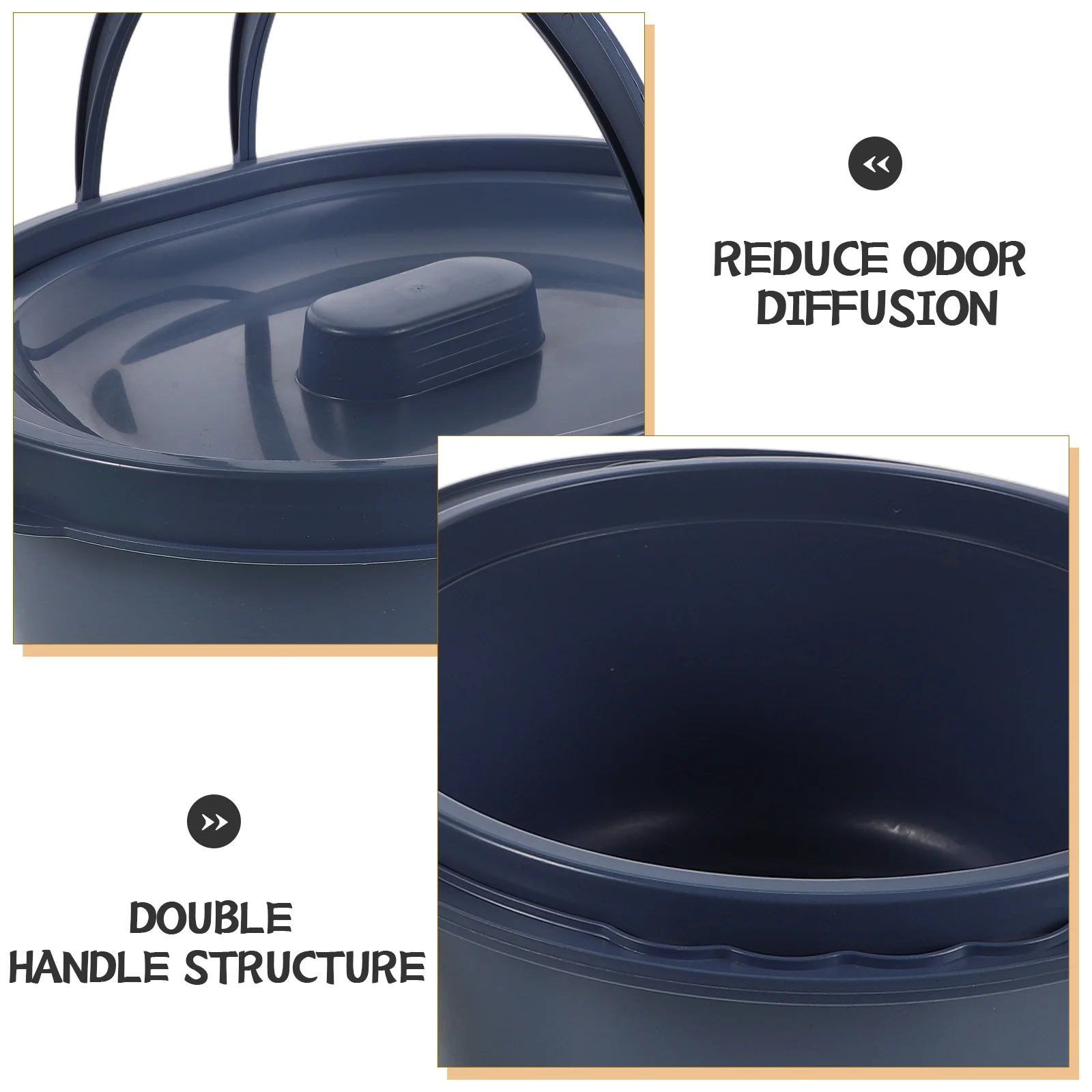 REDUCE ODOR DIFFUSION

DOUBLE HANDLE STRUCTURE