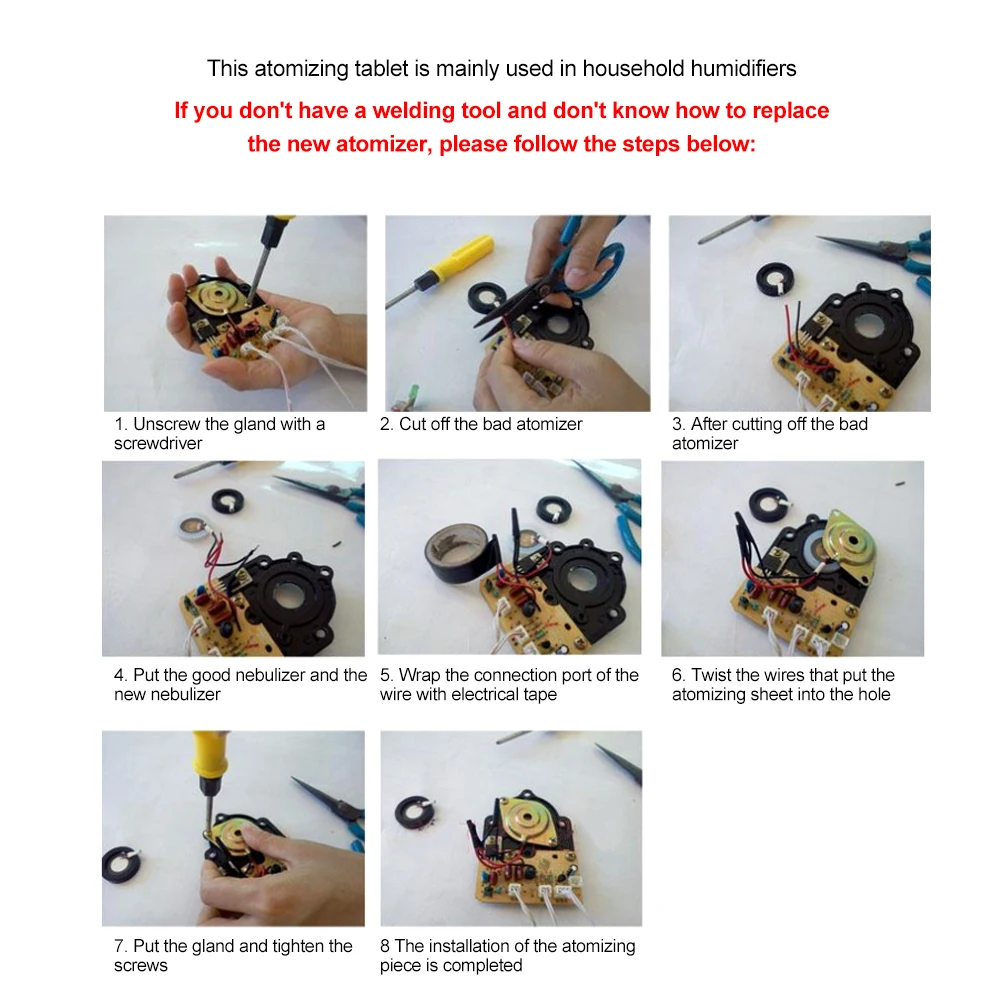 This atomizing tablet is mainly used in household humidifiers

If you don't have a welding tool and don't know how to replace the new atomizer, please follow the steps below:

1. Unscrew the gland with a screwdriver

2. Cut off the bad atomizer

3. After cutting off the bad atomizer

4. Put the good nebulizer and the new nebulizer

5. Wrap the connection port of the wire with electrical tape

6. Twist the wires that put the atomizing sheet into the hole

7. Put the gland and tighten the screws

8 The installation of the atomizing piece is completed