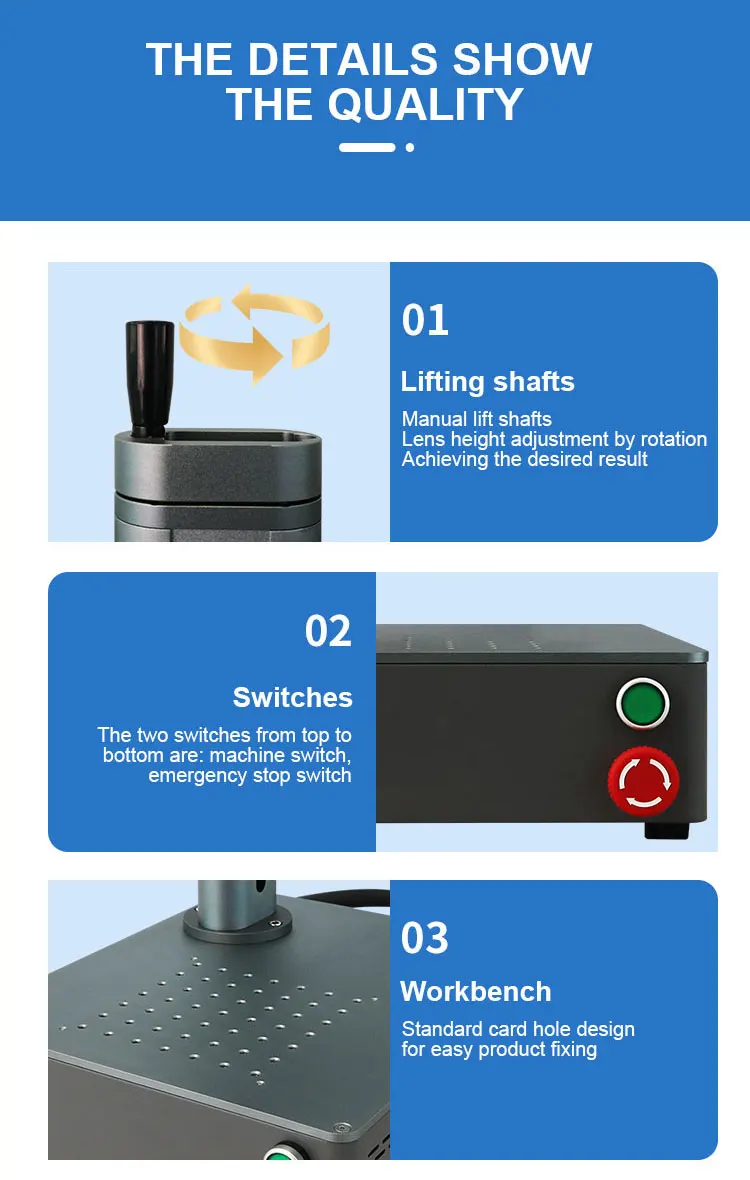 THE DETAILS SHOW THE QUALITY

01

Lifting shafts

Manual lift shafts
Lens height adjustment by rotation
Achieving the desired result

02

Switches

The two switches from top to bottom are: machine switch, emergency stop switch

03

Workbench

Standard card hole design for easy product fixing