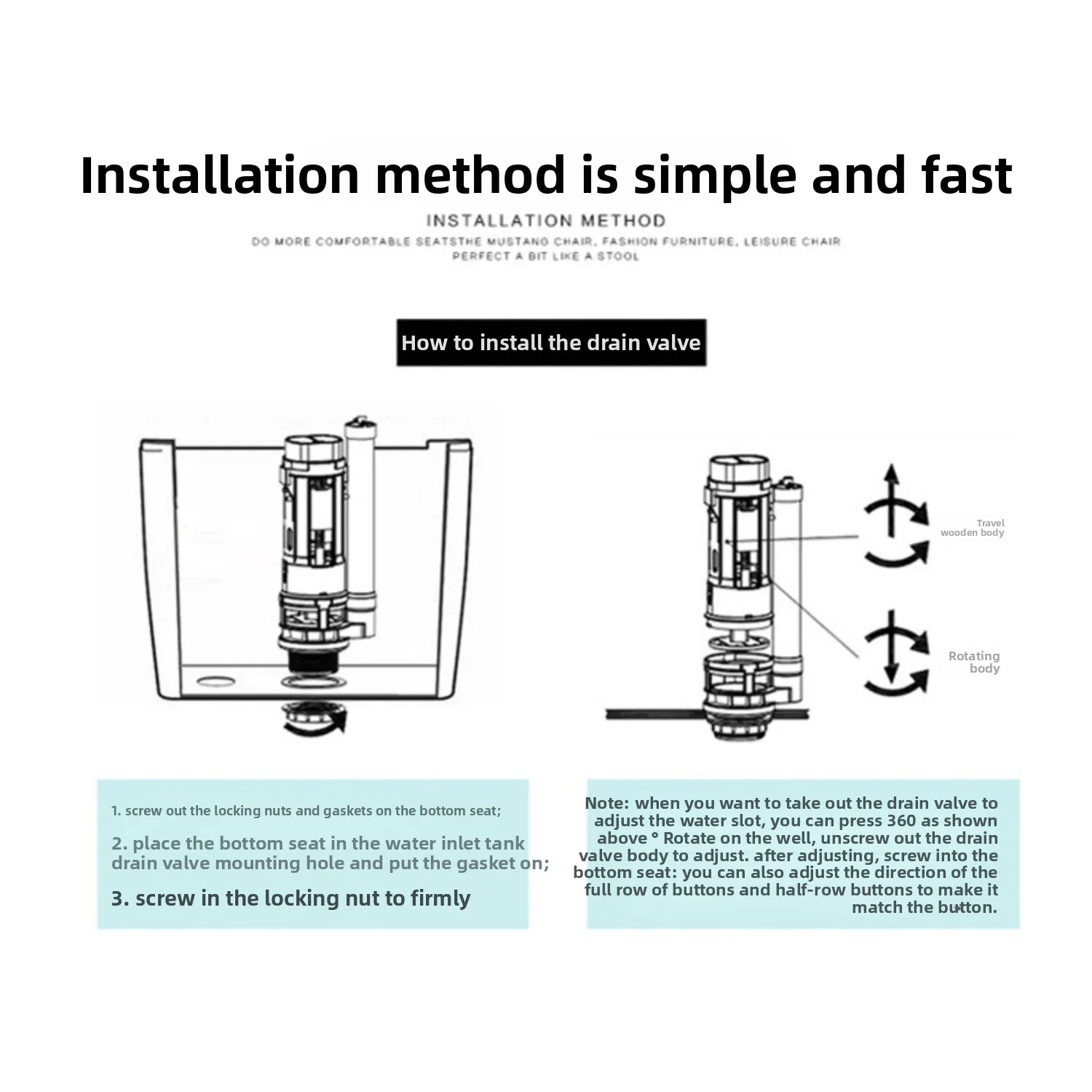 Installation method is simple and fast

INSTALLATION METHOD

DO MORE COMFORTABLE SEATSTHE MUSTANG CHAIR, FASHION FURNITURE, LEISURE CHAIR PERFECT A BIT LIKE A STOOL

How to install the drain valve

Travel wooden body

Rotating body

1. screw out the locking nuts and gaskets on the bottom seat;

2. place the bottom seat in the water inlet tank drain valve mounting hole and put the gasket on;

3. screw in the locking nut to firmly

Note: when you want to take out the drain valve to adjust the water slot, you can press 360 as shown above ° Rotate on the well, unscrew out the drain valve body to adjust. after adjusting, screw into the bottom seat: you can also adjust the direction of the full row of buttons and half-row buttons to make it match the button.