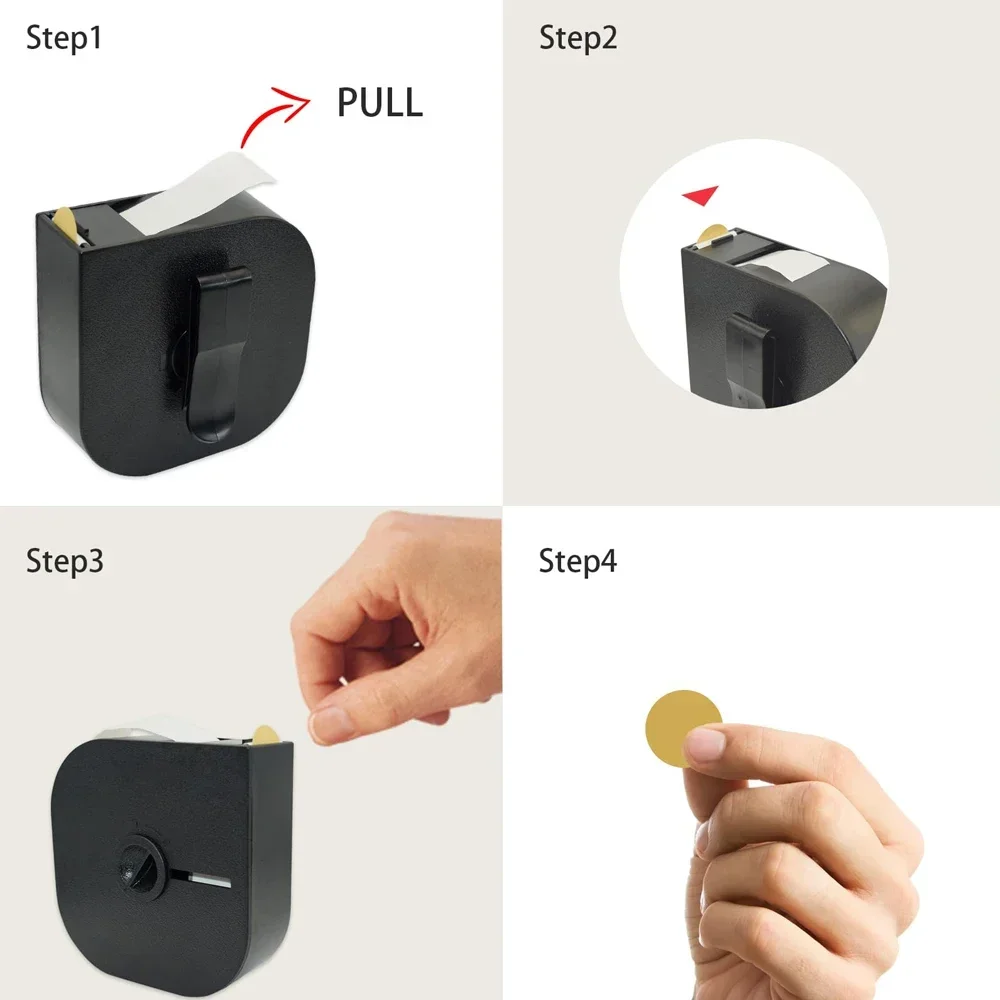 Step1

PULL

Step2

Step3

Step4