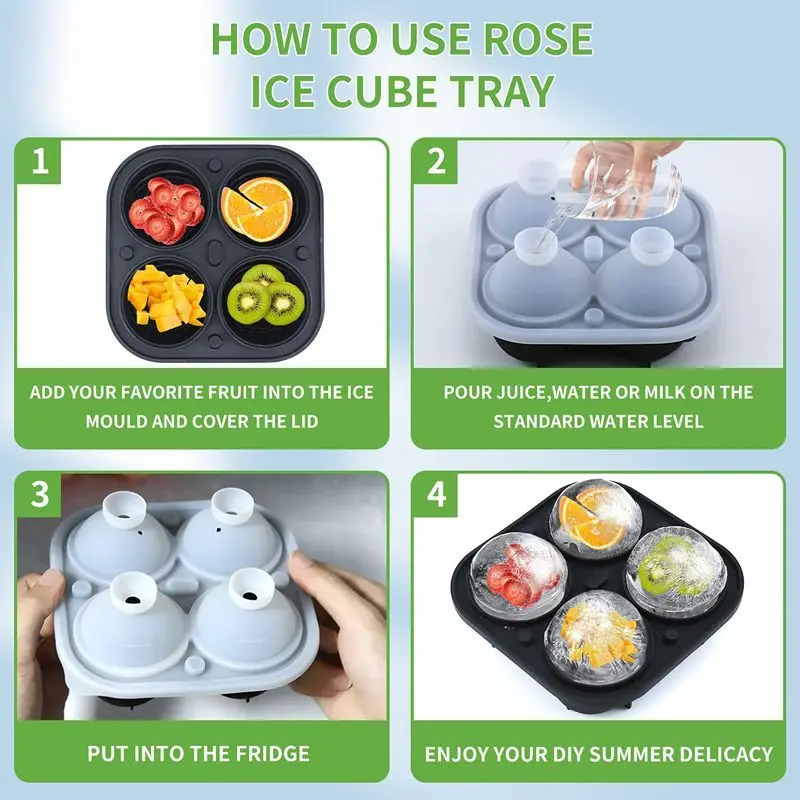 HOW TO USE ROSE ICE CUBE TRAY

1

ADD YOUR FAVORITE FRUIT INTO THE ICE MOULD AND COVER THE LID

2

POUR JUICE,WATER OR MILK ON THE STANDARD WATER LEVEL

3

PUT INTO THE FRIDGE

4

ENJOY YOUR DIY SUMMER DELICACY