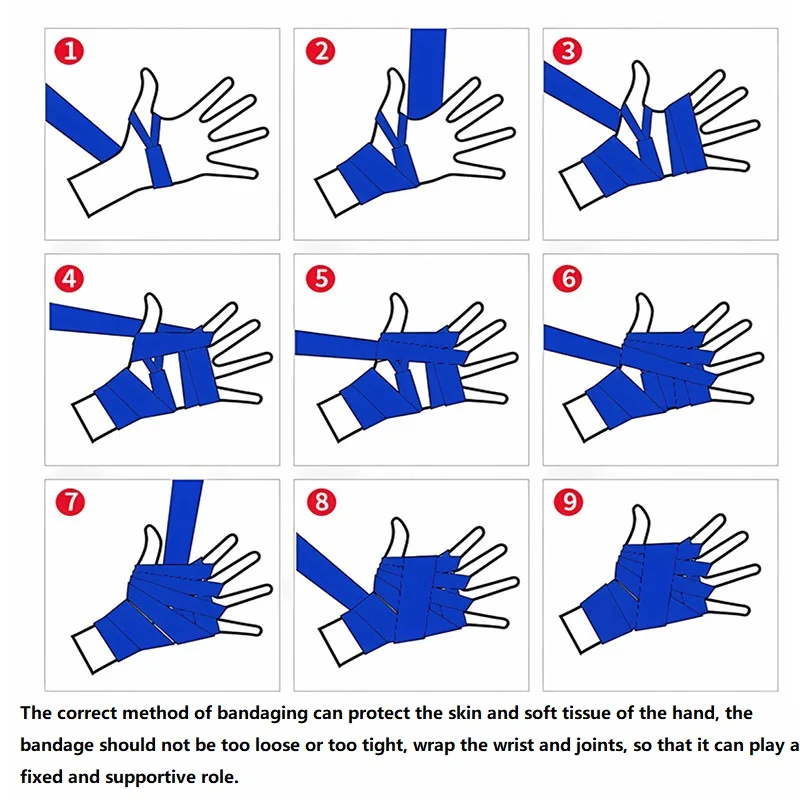 1

2

3

4

5

6

7

8

9

The correct method of bandaging can protect the skin and soft tissue of the hand, the bandage should not be too loose or too tight, wrap the wrist and joints, so that it can play a fixed and supportive role.