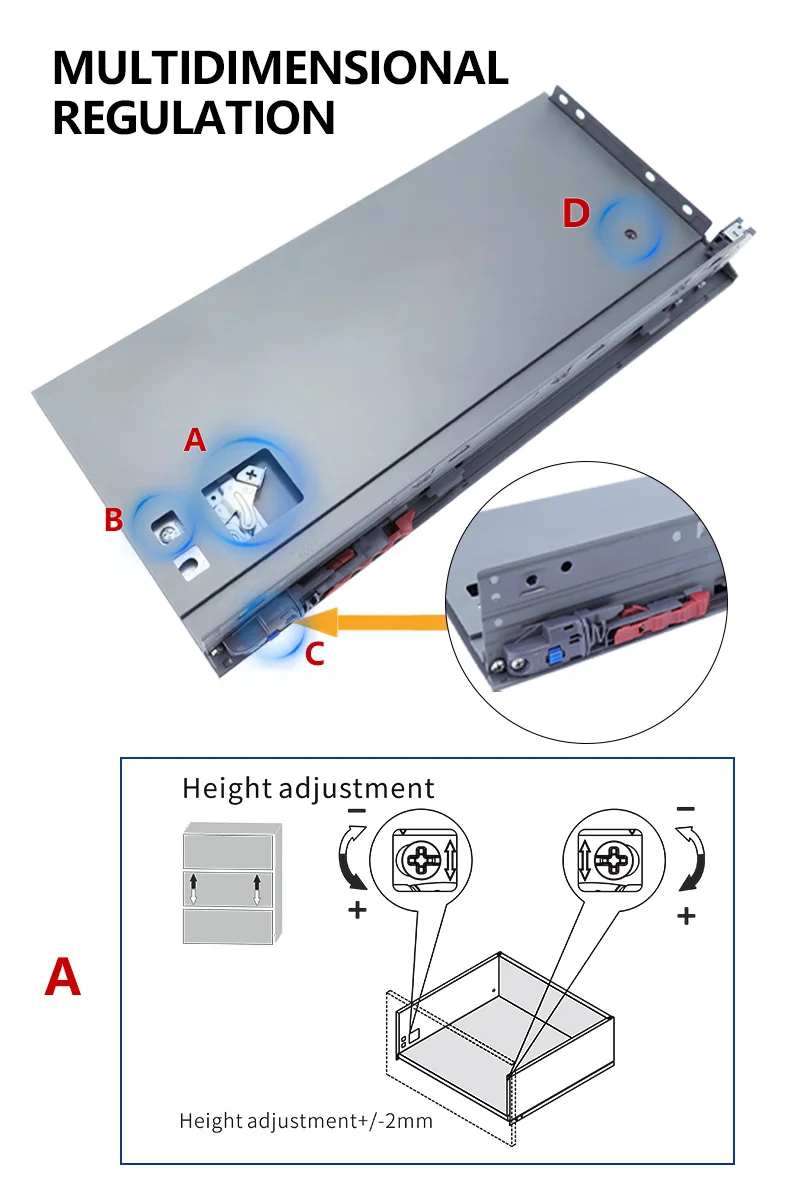 MULTIDIMENSIONAL REGULATION

D

A

B

C

Height adjustment

−

+

−

+

A

Height adjustment+/-2mm